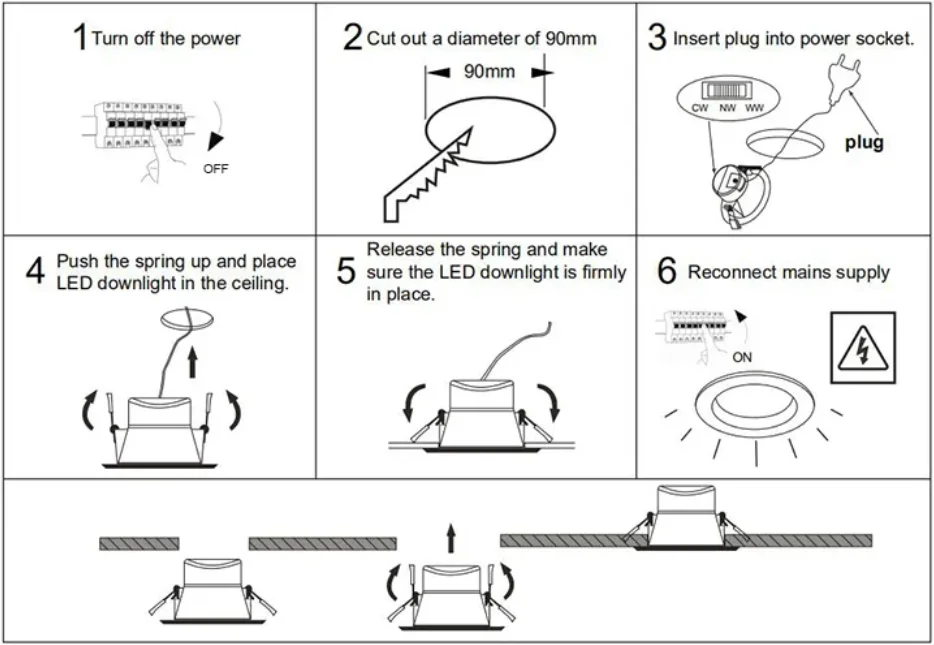 1 Turn off the power

OFF

2 Cut out a diameter of 90mm

90mm

3 Insert plug into power socket.

CW NW WW

plug

4 Push the spring up and place LED downlight in the ceiling.

5 Release the spring and make sure the LED downlight is firmly in place.

6 Reconnect mains supply

ON