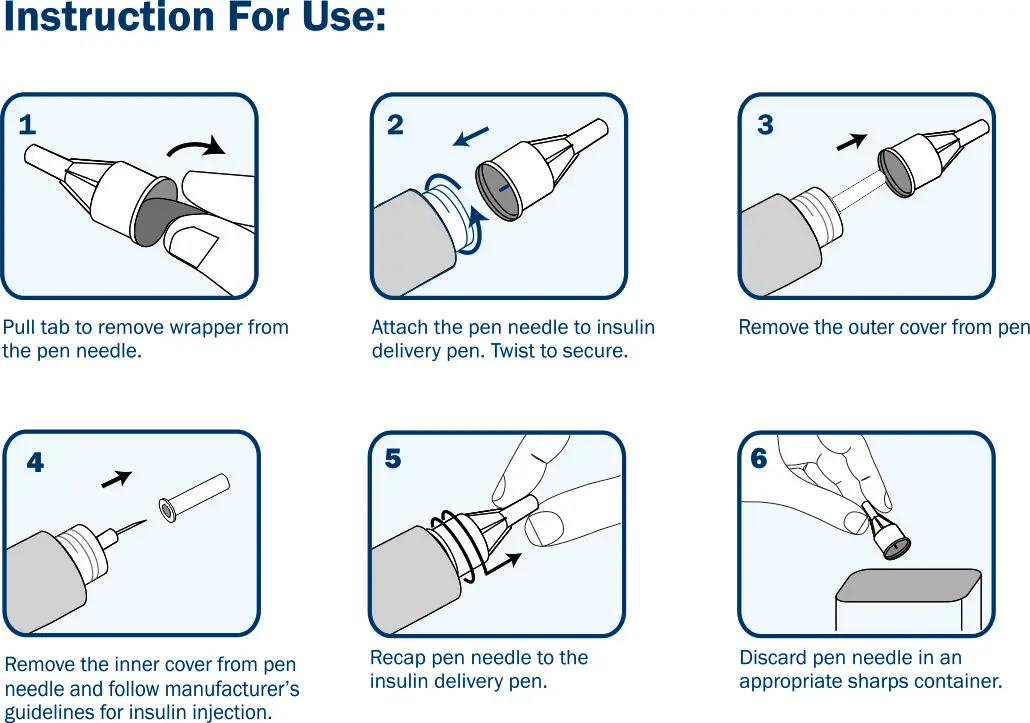 Instruction For Use:

1

Pull tab to remove wrapper from the pen needle.

2

Attach the pen needle to insulin delivery pen. Twist to secure.

3

Remove the outer cover from pen

4

Remove the inner cover from pen needle and follow manufacturer's guidelines for insulin injection.

5

Recap pen needle to the insulin delivery pen.

6

Discard pen needle in an appropriate sharps container.