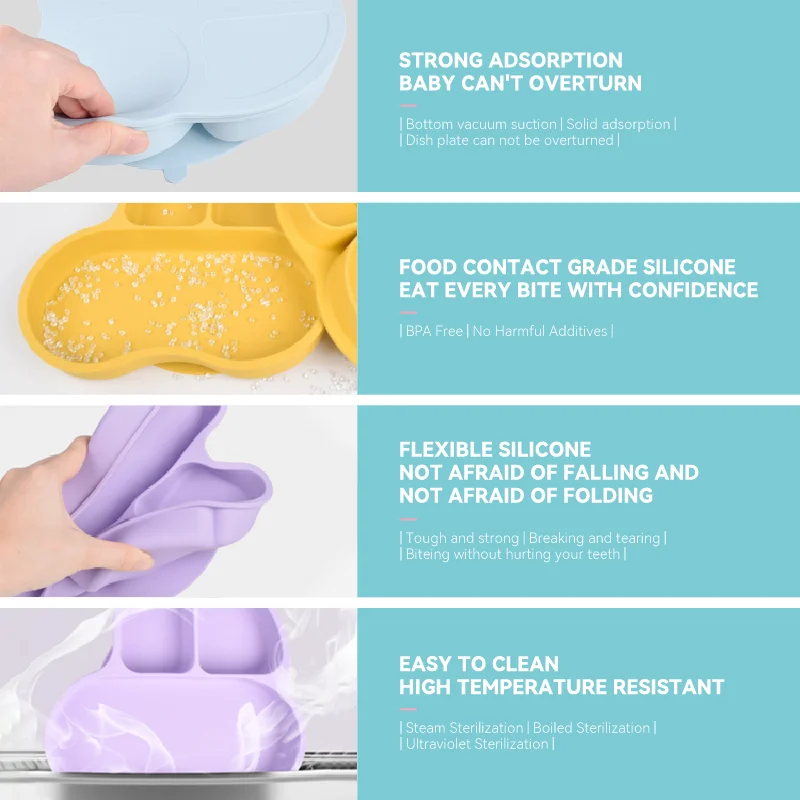 STRONG ADSORPTION
BABY CAN'T OVERTURN

| Bottom vacuum suction | Solid adsorption |
| Dish plate can not be overturned |

FOOD CONTACT GRADE SILICONE
EAT EVERY BITE WITH CONFIDENCE

| BPA Free | No Harmful Additives |

FLEXIBLE SILICONE
NOT AFRAID OF FALLING AND
NOT AFRAID OF FOLDING

| Tough and strong | Breaking and tearing |
| Biteing without hurting your teeth |

EASY TO CLEAN
HIGH TEMPERATURE RESISTANT

| Steam Sterilization | Boiled Sterilization |
| Ultraviolet Sterilization |