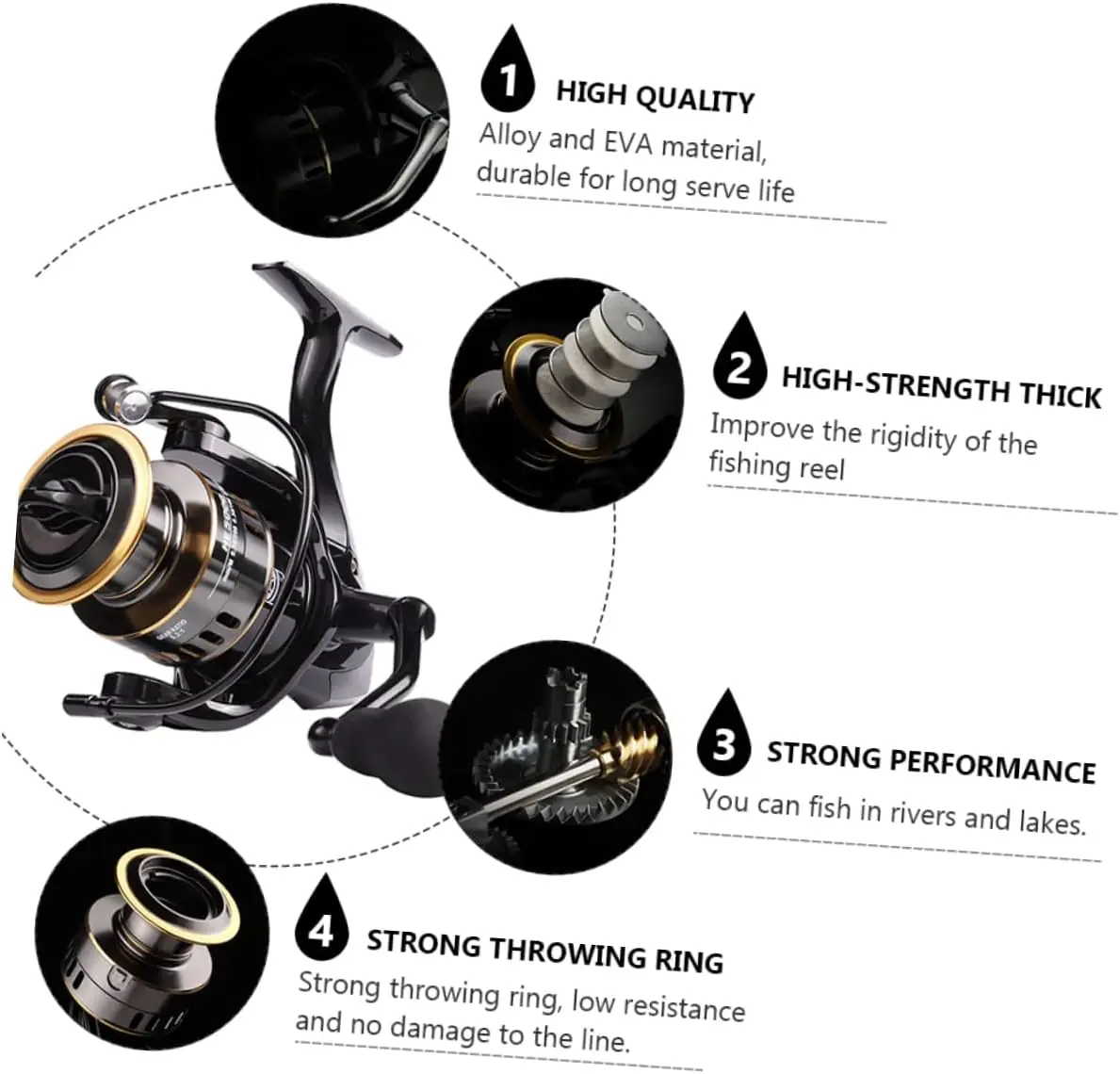 1 HIGH QUALITY
Alloy and EVA material, durable for long serve life

2 HIGH-STRENGTH THICK
Improve the rigidity of the fishing reel

3 STRONG PERFORMANCE
You can fish in rivers and lakes.

4 STRONG THROWING RING
Strong throwing ring, low resistance and no damage to the line.