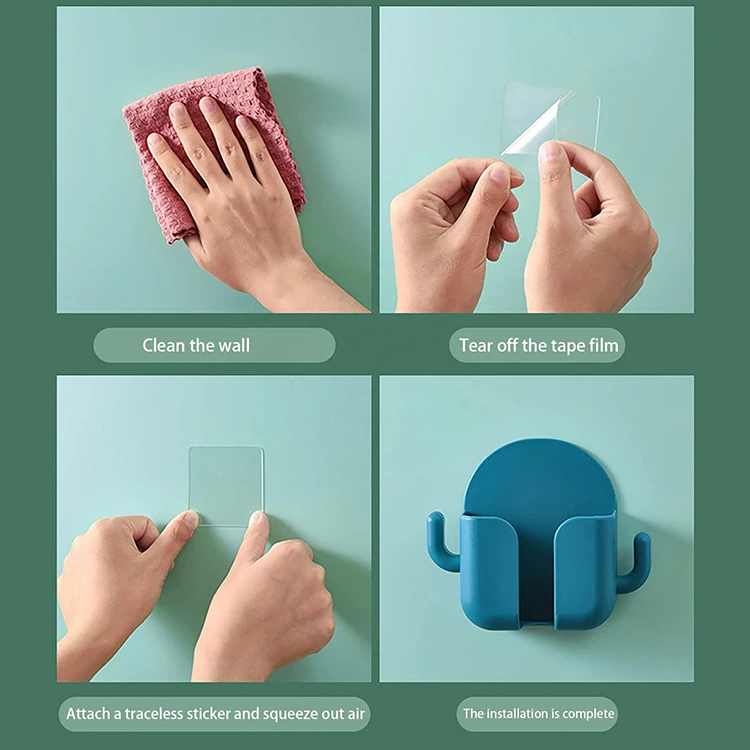 Clean the wall

Tear off the tape film

Attach a traceless sticker and squeeze out air

The installation is complete