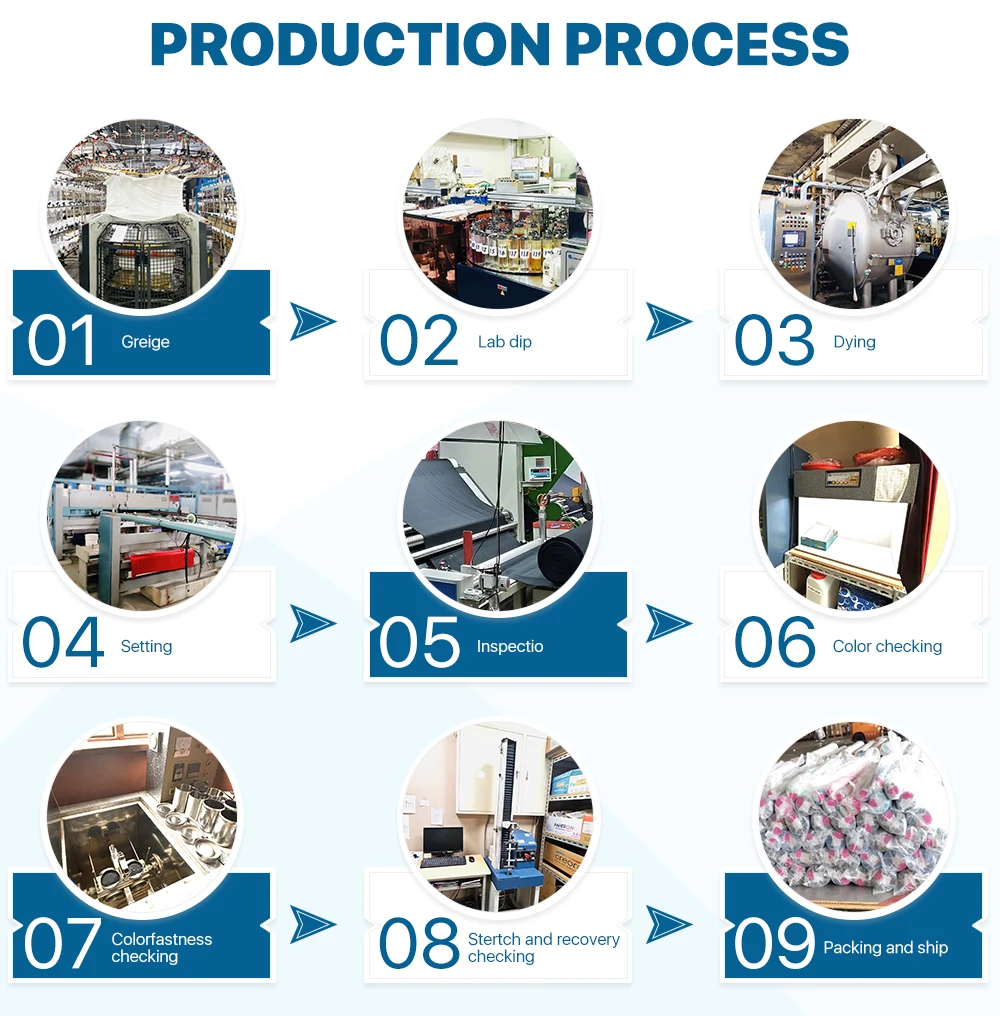 PRODUCTION PROCESS

01 Greige

02 Lab dip

03 Dying

04 Setting

05 Inspectio

06 Color checking

07 Colorfastness checking

08 Stertch and recovery checking

09 Packing and ship