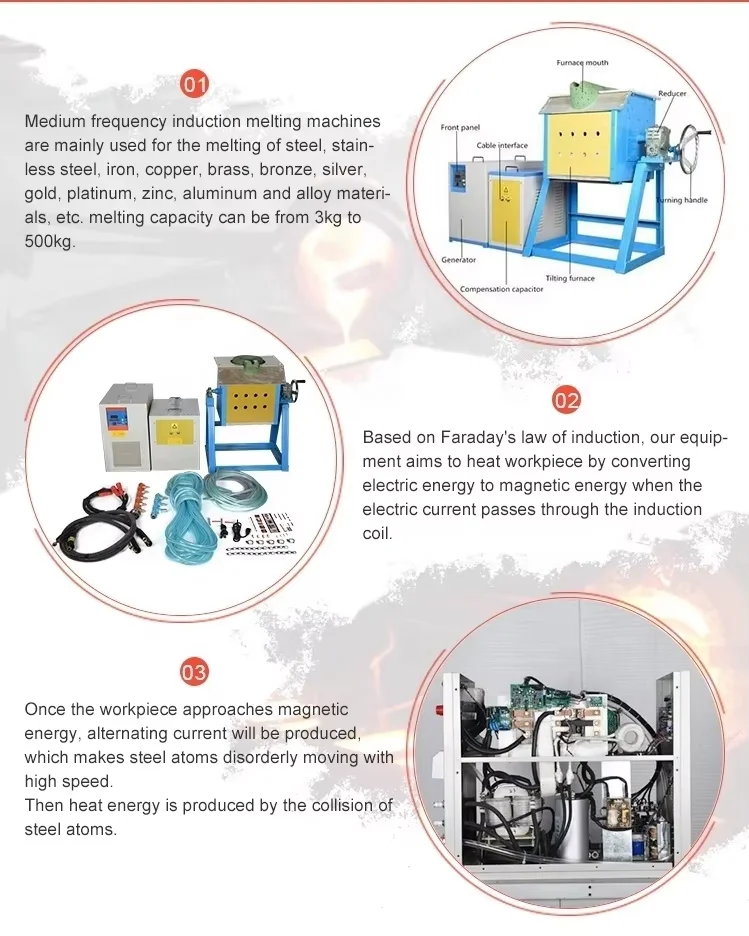 01

Medium frequency induction melting machines are mainly used for the melting of steel, stainless steel, iron, copper, brass, bronze, silver, gold, platinum, zinc, aluminum and alloy materials, etc. melting capacity can be from 3kg to 500kg.

Furnace mouth
Reducer
Front panel
Cable interface
Turning handle
Generator
Tilting furnace
Compensation capacitor

02

Based on Faraday's law of induction, our equipment aims to heat workpiece by converting electric energy to magnetic energy when the electric current passes through the induction coil.

03

Once the workpiece approaches magnetic energy, alternating current will be produced, which makes steel atoms disorderly moving with high speed.
Then heat energy is produced by the collision of steel atoms.