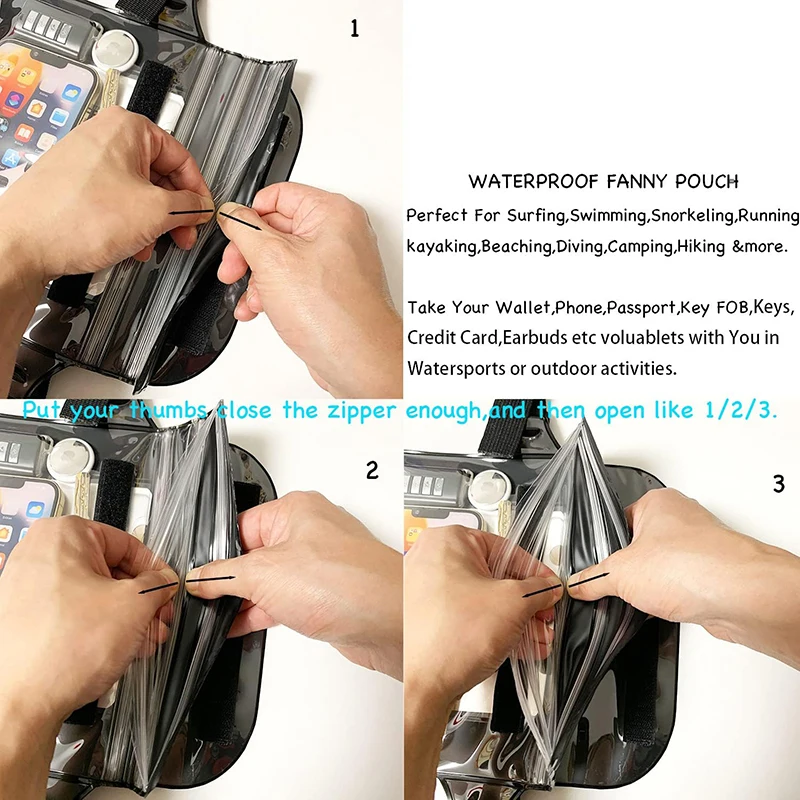 1

WATERPROOF FANNY POUCH

Perfect For Surfing,Swimming,Snorkeling,Running kayaking,Beaching,Diving,Camping,Hiking &more.

Take Your Wallet,Phone,Passport,Key FOB,Keys, Credit Card,Earbuds etc voluablets with You in Watersports or outdoor activities.

Put your thumbs close the zipper enough,and then open like 1/2/3.

2

3