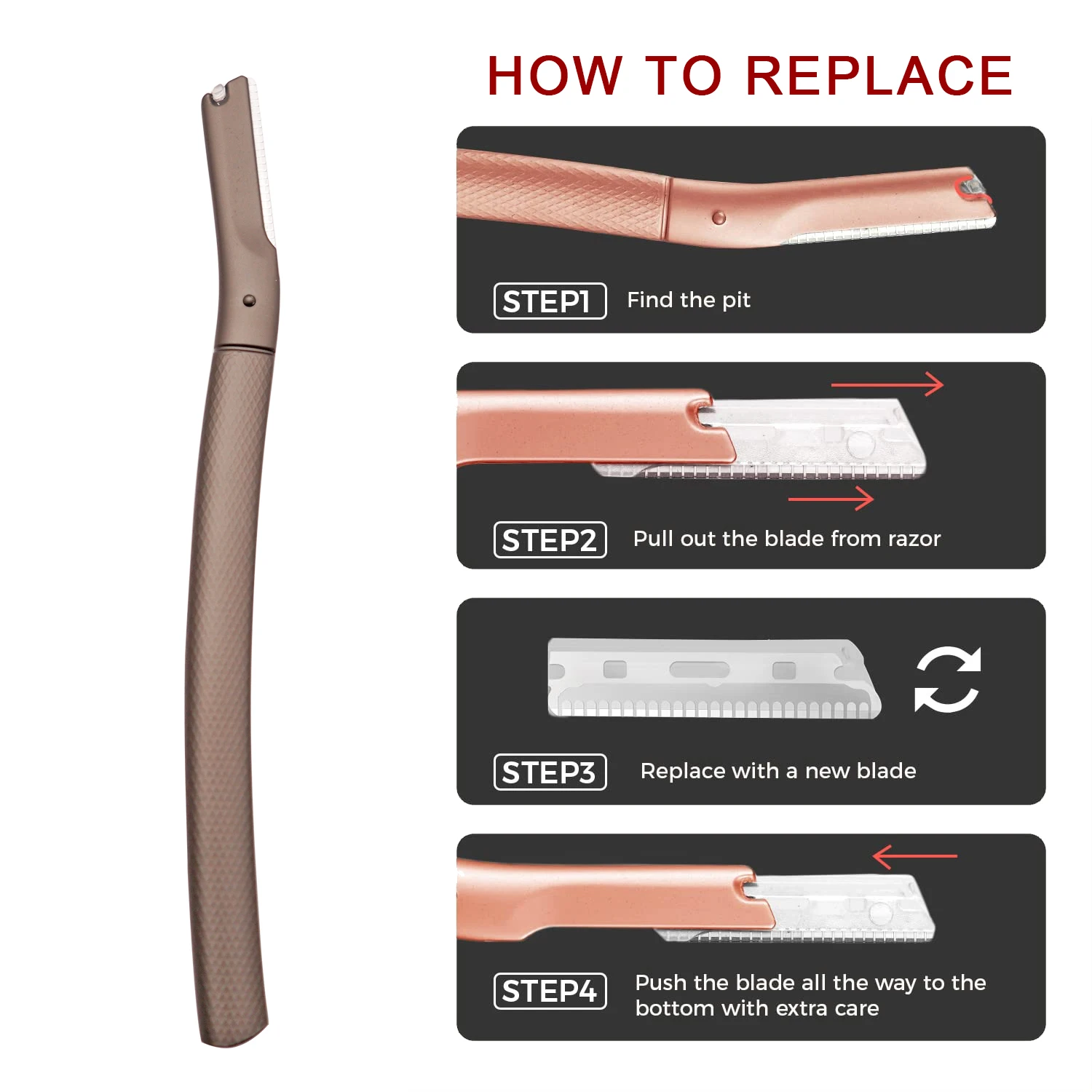 HOW TO REPLACE

STEP1 Find the pit

STEP2 Pull out the blade from razor

STEP3 Replace with a new blade

STEP4 Push the blade all the way to the bottom with extra care