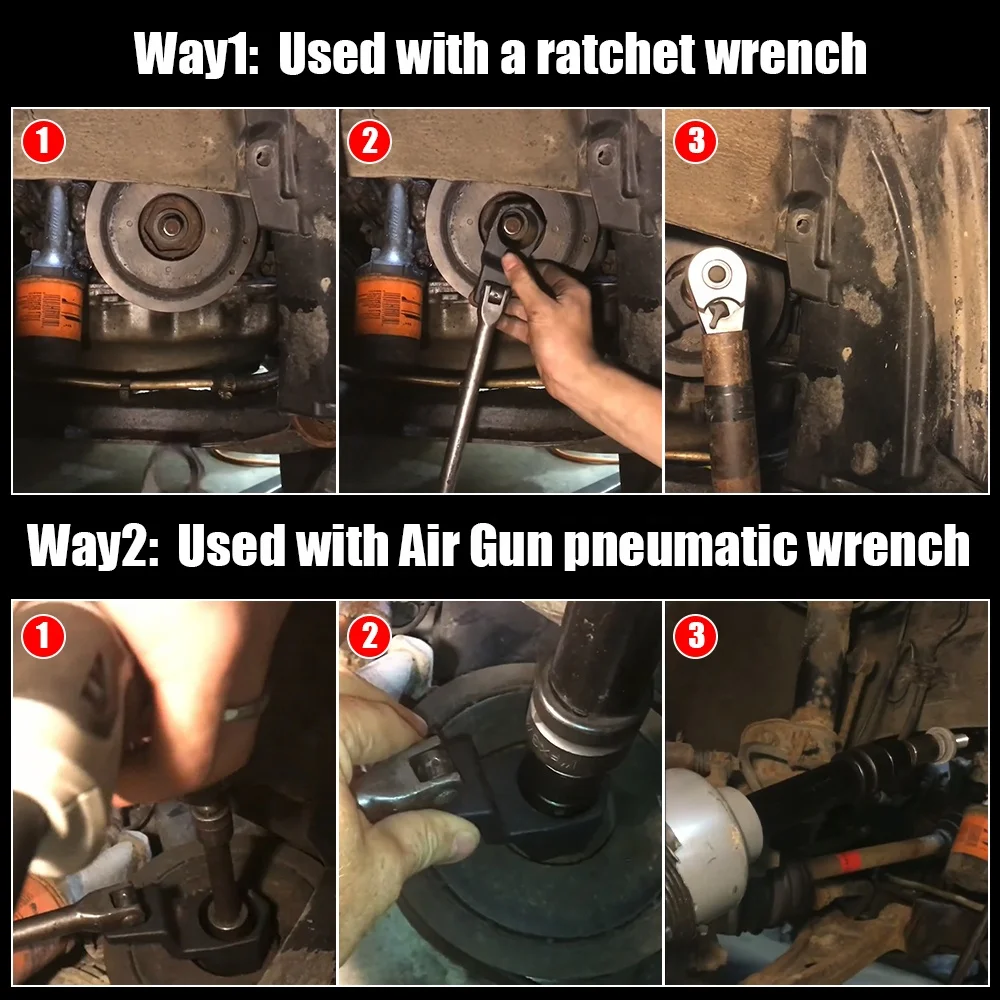 Way1: Used with a ratchet wrench

1

2

3

Way2: Used with Air Gun pneumatic wrench

1

2

3