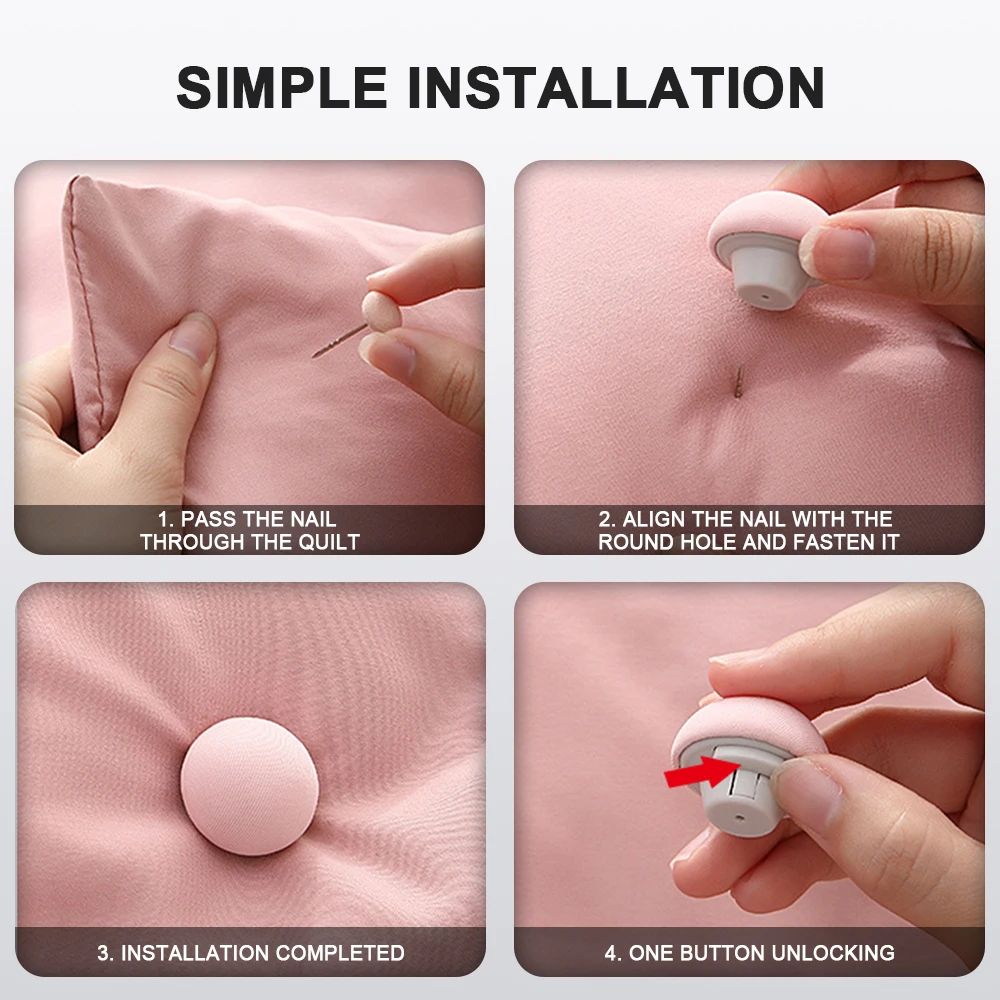 SIMPLE INSTALLATION

1. PASS THE NAIL THROUGH THE QUILT

2. ALIGN THE NAIL WITH THE ROUND HOLE AND FASTEN IT

3. INSTALLATION COMPLETED

4. ONE BUTTON UNLOCKING