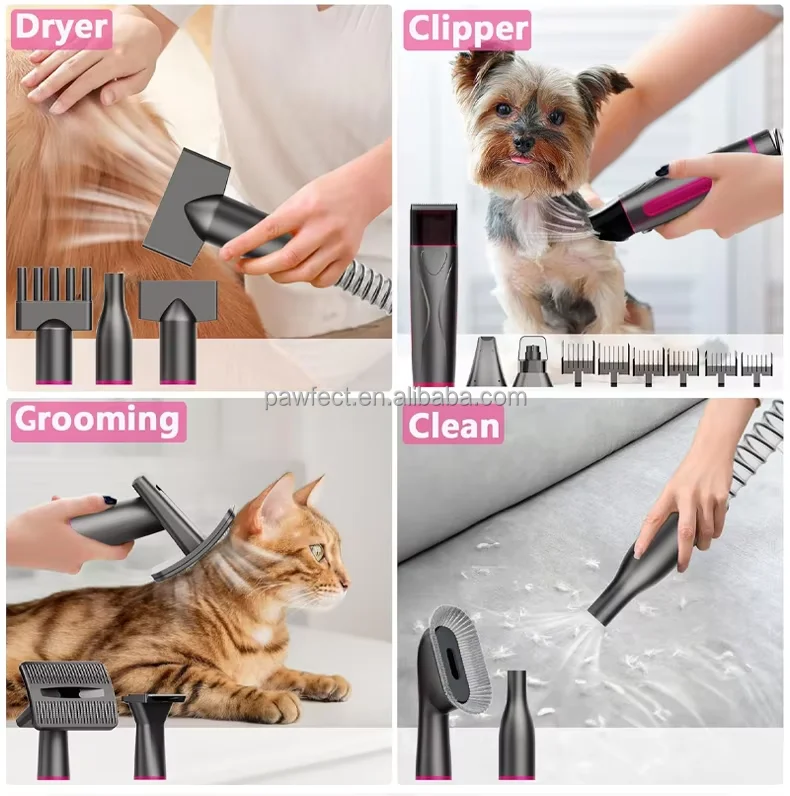 Dryer

Clipper

pawfect.en.alibaba.com

Grooming

Clean