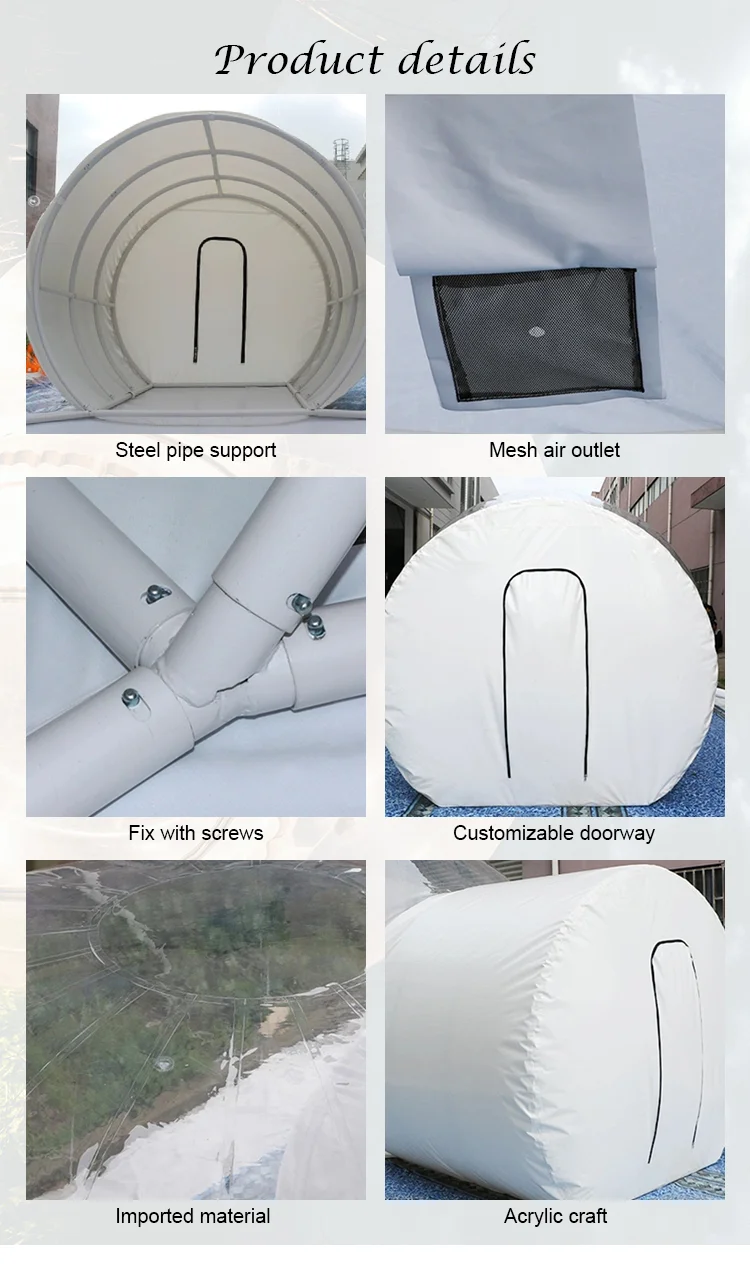 Product details

Steel pipe support

Mesh air outlet

Fix with screws

Customizable doorway

Imported material

Acrylic craft