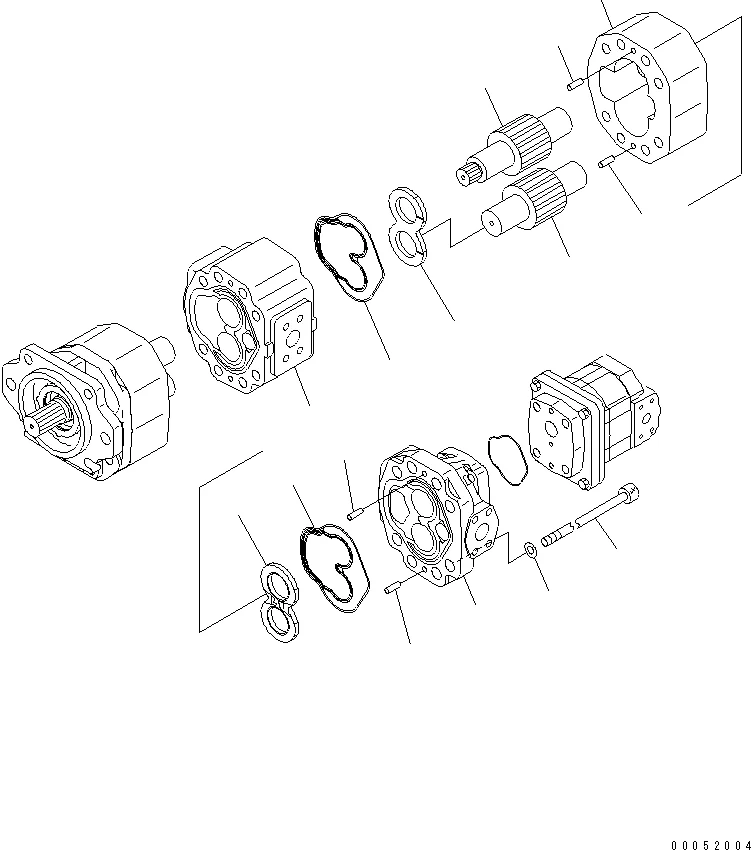 00052004