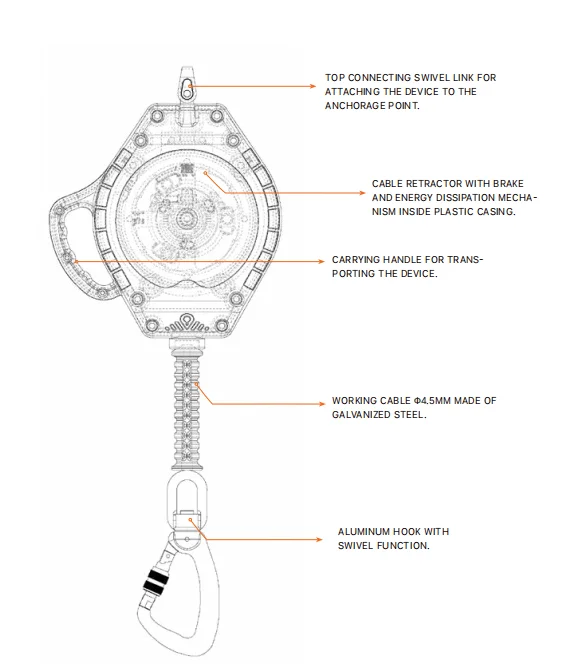 TOP CONNECTING SWIVEL LINK FOR ATTACHING THE DEVICE TO THE ANCHORAGE POINT.

CABLE RETRACTOR WITH BRAKE AND ENERGY DISSIPATION MECHANISM INSIDE PLASTIC CASING.

CARRYING HANDLE FOR TRANSPORTING THE DEVICE.

WORKING CABLE Φ4.5MM MADE OF GALVANIZED STEEL.

ALUMINUM HOOK WITH SWIVEL FUNCTION.