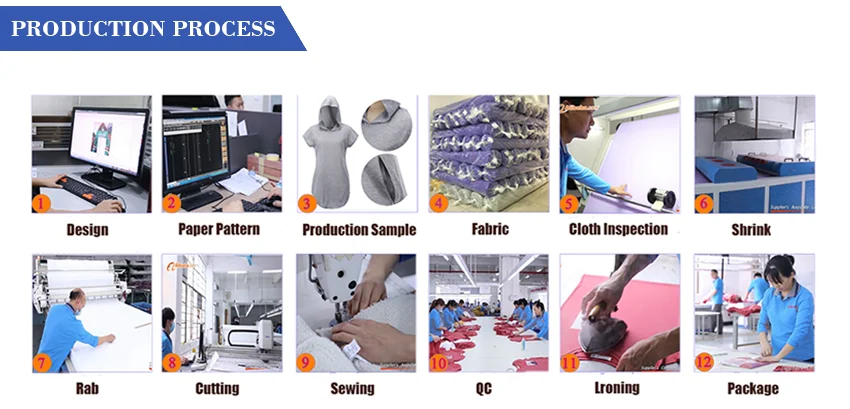 PRODUCTION PROCESS

1
Design

2
Paper Pattern

3
Production Sample

4
Fabric

5
Cloth Inspection

6
Shrink

7
Rab

8
Cutting

9
Sewing

10
QC

11
Lroning

12
Package