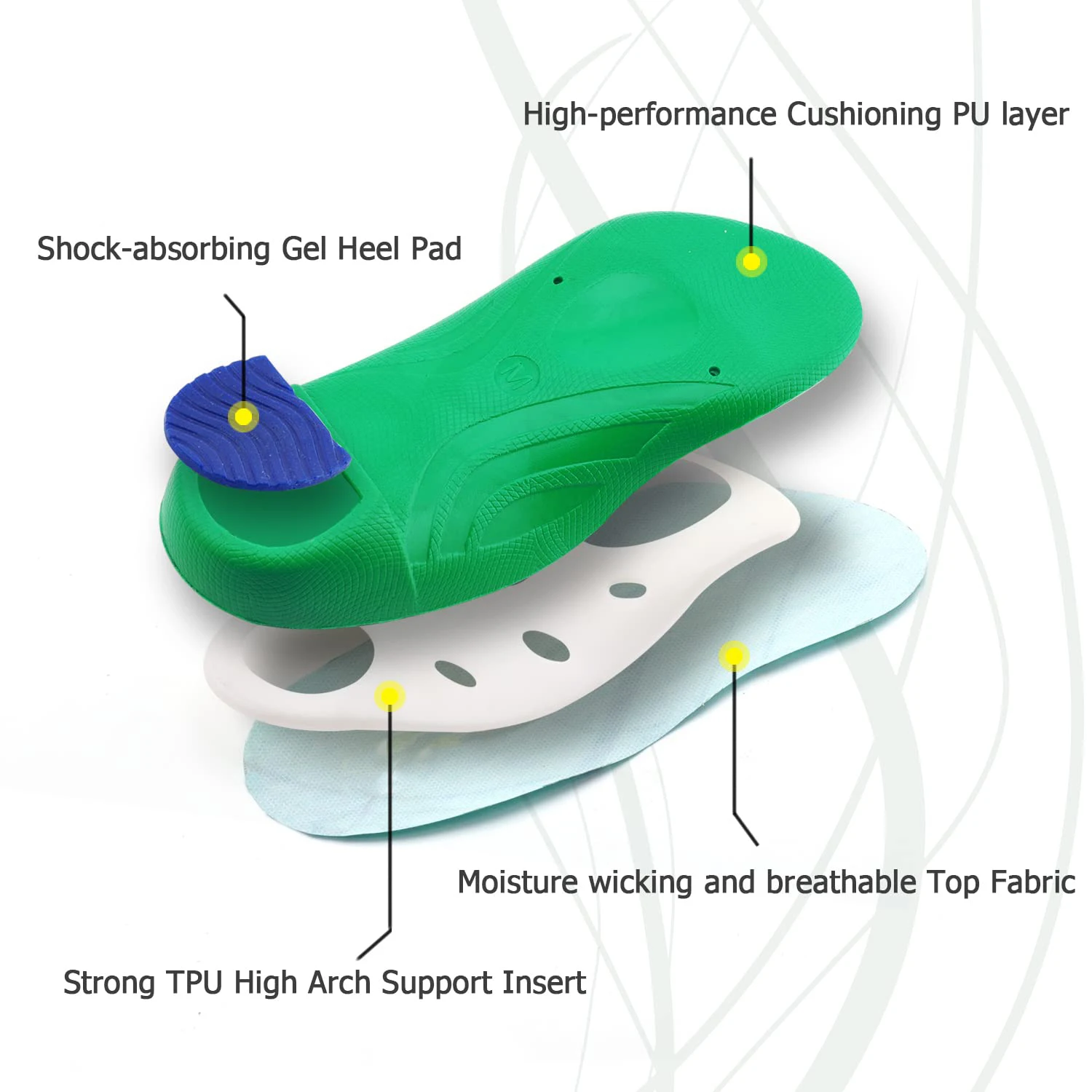 High-performance Cushioning PU layer

Shock-absorbing Gel Heel Pad

M

Moisture wicking and breathable Top Fabric

Strong TPU High Arch Support Insert