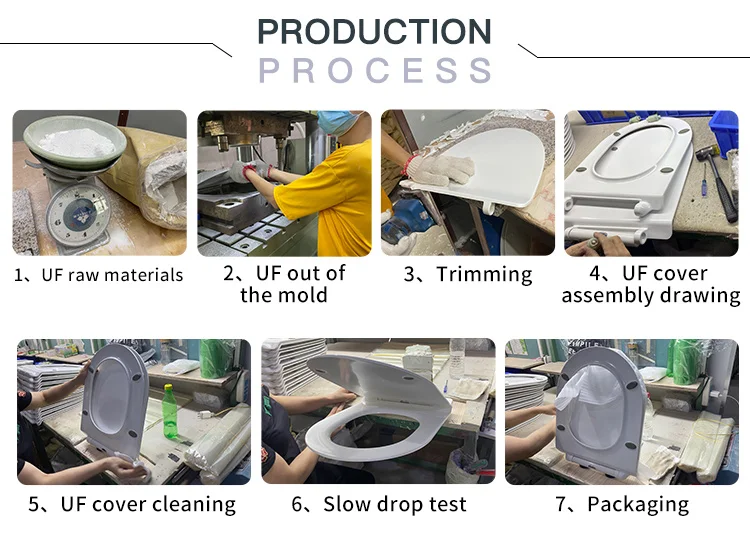 PRODUCTION
PROCESS

1、UF raw materials

2、UF out of the mold

3、Trimming

4、UF cover assembly drawing

5、UF cover cleaning

6、Slow drop test

7、Packaging