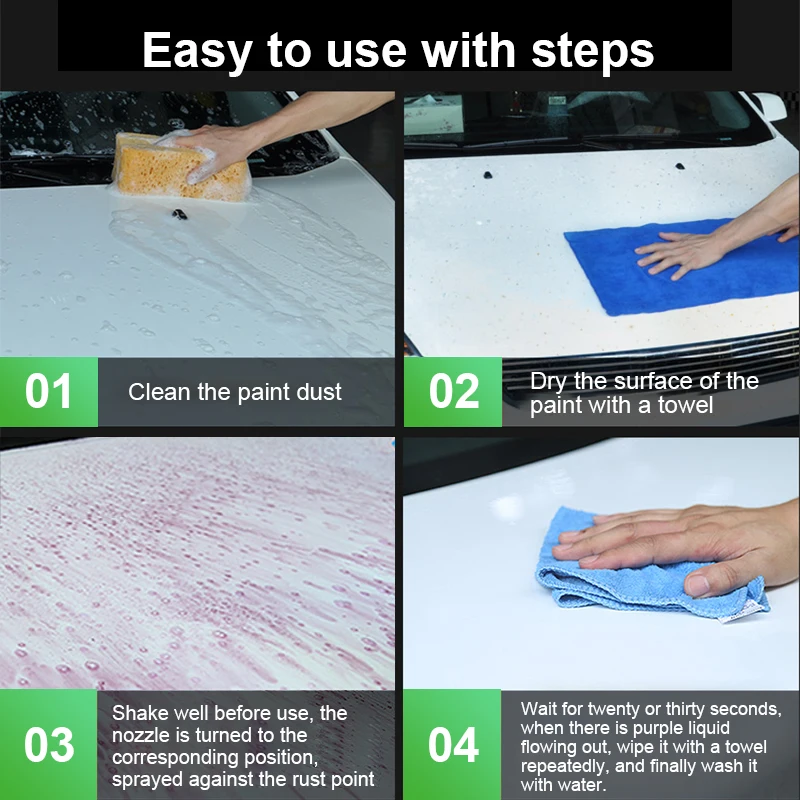 Easy to use with steps

01 Clean the paint dust

02 Dry the surface of the paint with a towel

03 Shake well before use, the nozzle is turned to the corresponding position, sprayed against the rust point

04 Wait for twenty or thirty seconds, when there is purple liquid flowing out, wipe it with a towel repeatedly, and finally wash it with water.