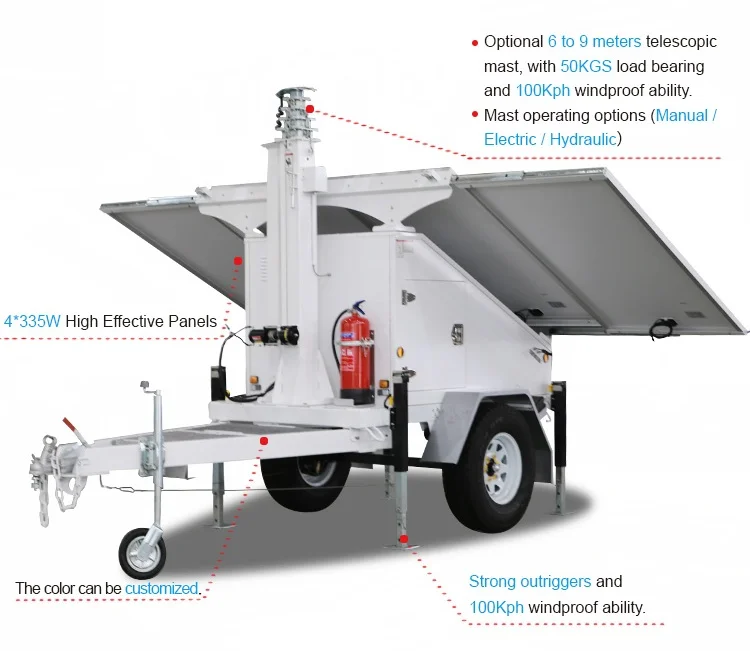 • Optional 6 to 9 meters telescopic mast, with 50KGS load bearing and 100Kph windproof ability.
• Mast operating options (Manual / Electric / Hydraulic)

4*335W High Effective Panels

The color can be customized.

Strong outriggers and 100Kph windproof ability.