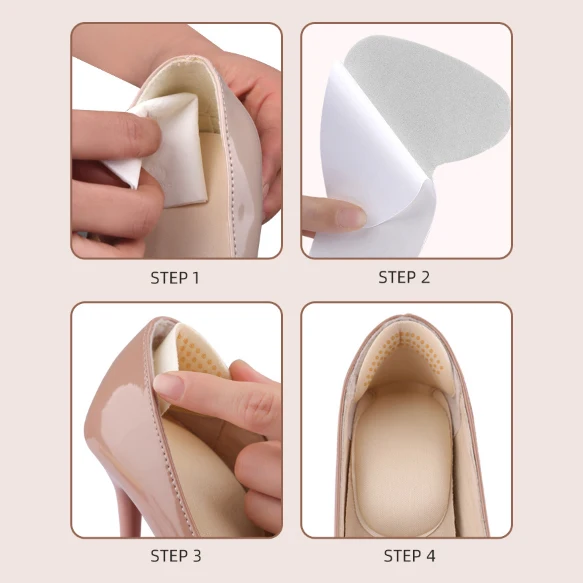 STEP 1

STEP 2

STEP 3

STEP 4