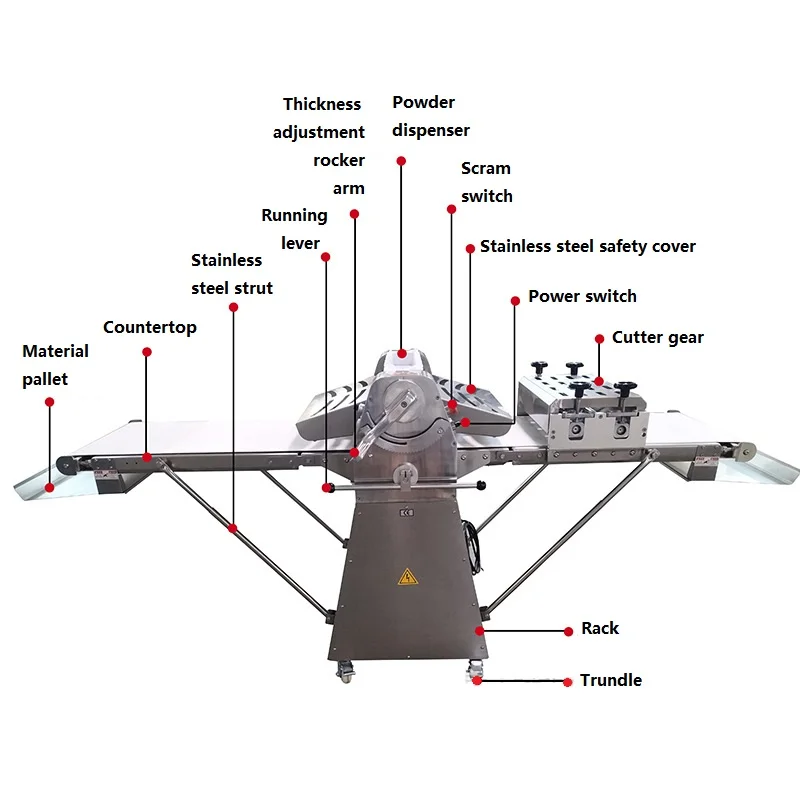 Thickness adjustment rocker arm

Powder dispenser

Scram switch

Running lever

Stainless steel safety cover

Stainless steel strut

Power switch

Countertop

Cutter gear

Material pallet

Rack

Trundle