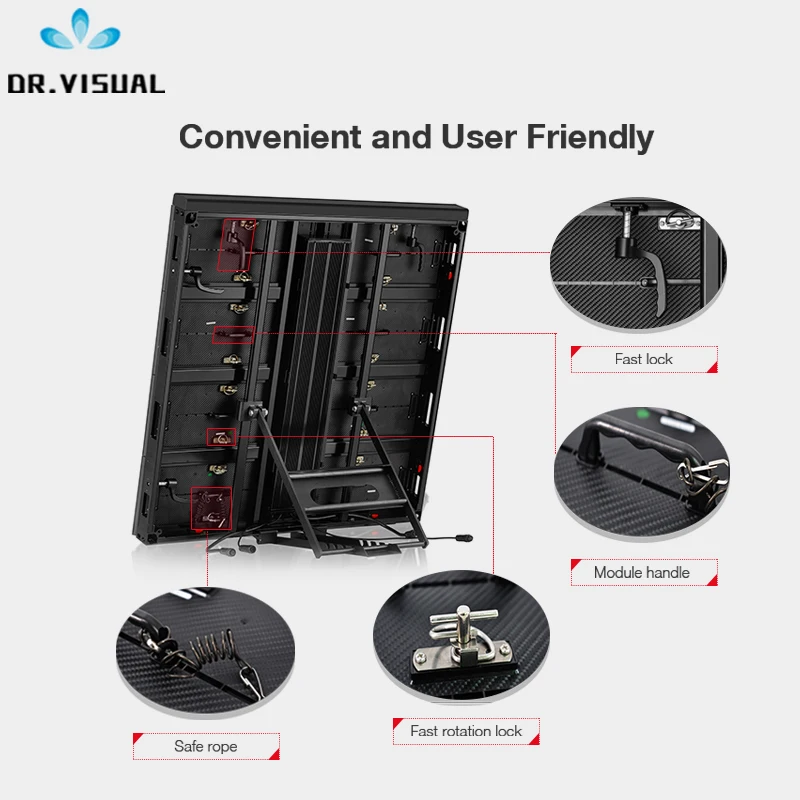 DR.VISUAL

Convenient and User Friendly

Fast lock

Module handle

Safe rope

Fast rotation lock