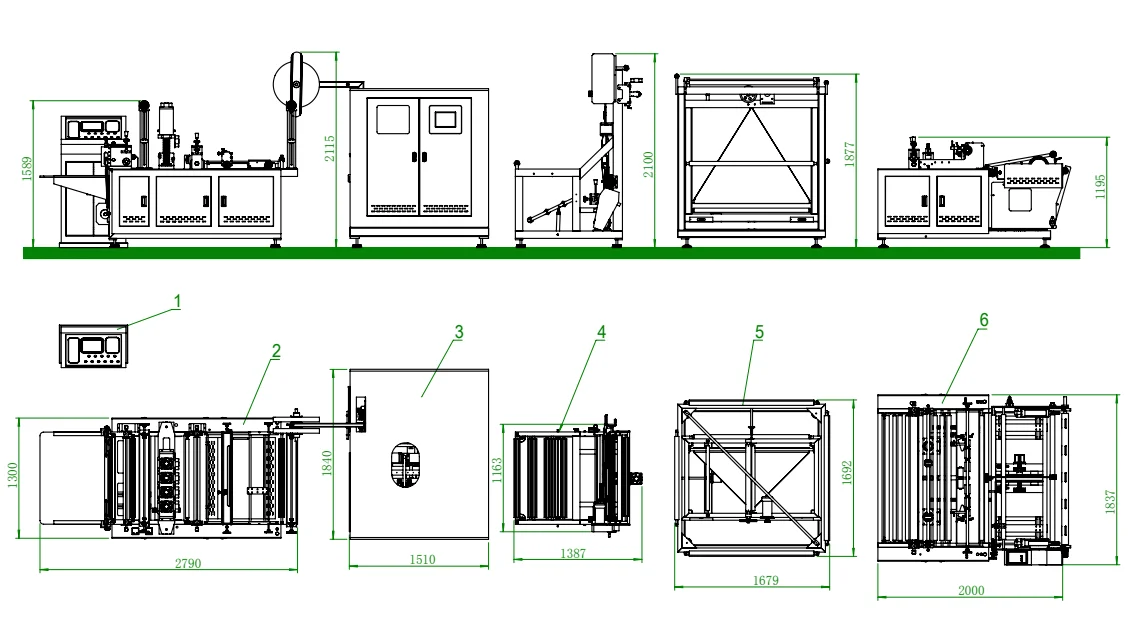 1589
2115
2100
1877
1195
1
2
3
4
5
6
1300
1840
1163
1692
1837
2790
1510
1387
1679
2000