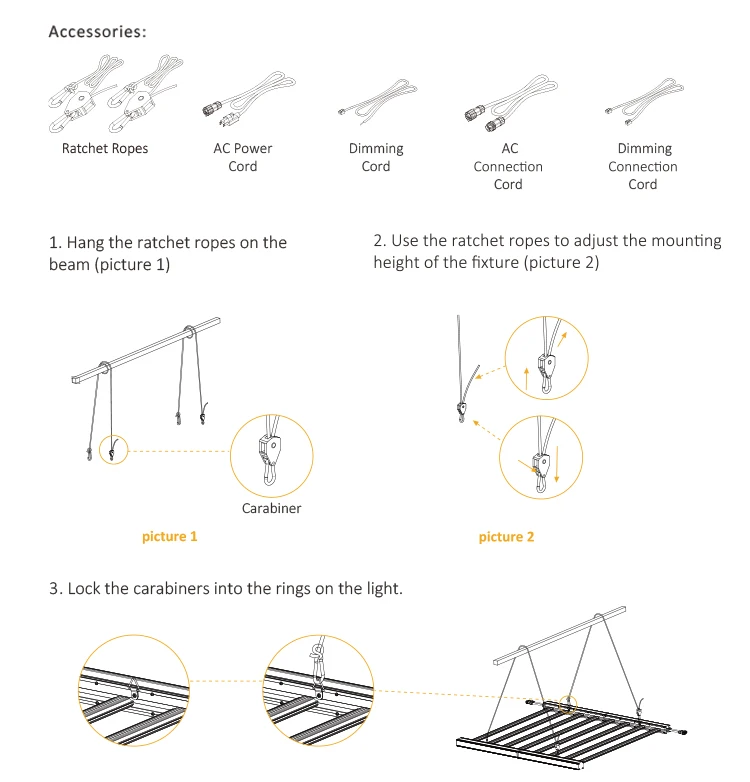 Accessories:

Ratchet Ropes

AC Power Cord

Dimming Cord

AC Connection Cord

Dimming Connection Cord

1. Hang the ratchet ropes on the beam (picture 1)

2. Use the ratchet ropes to adjust the mounting height of the fixture (picture 2)

Carabiner

picture 1

picture 2

3. Lock the carabiners into the rings on the light.