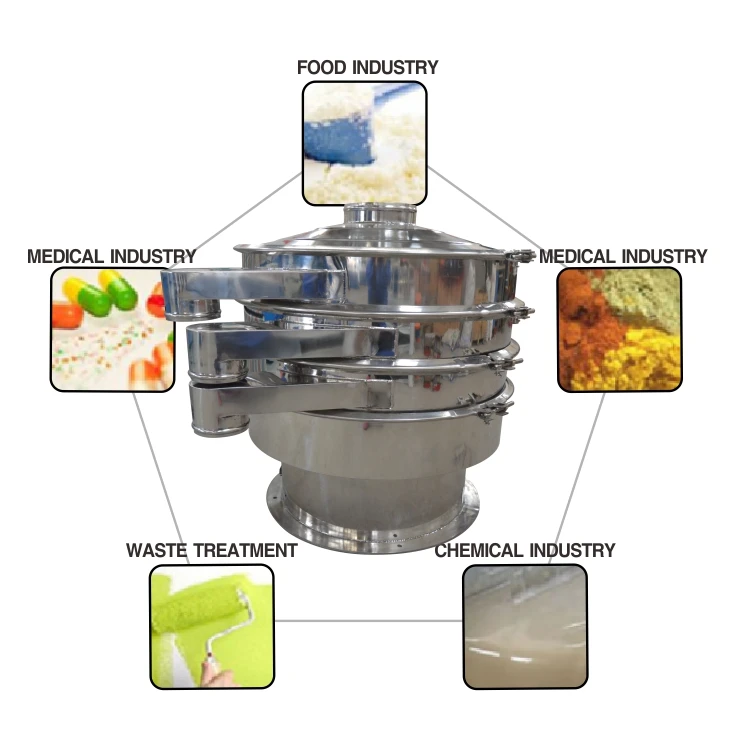 FOOD INDUSTRY

MEDICAL INDUSTRY

MEDICAL INDUSTRY

WASTE TREATMENT

CHEMICAL INDUSTRY