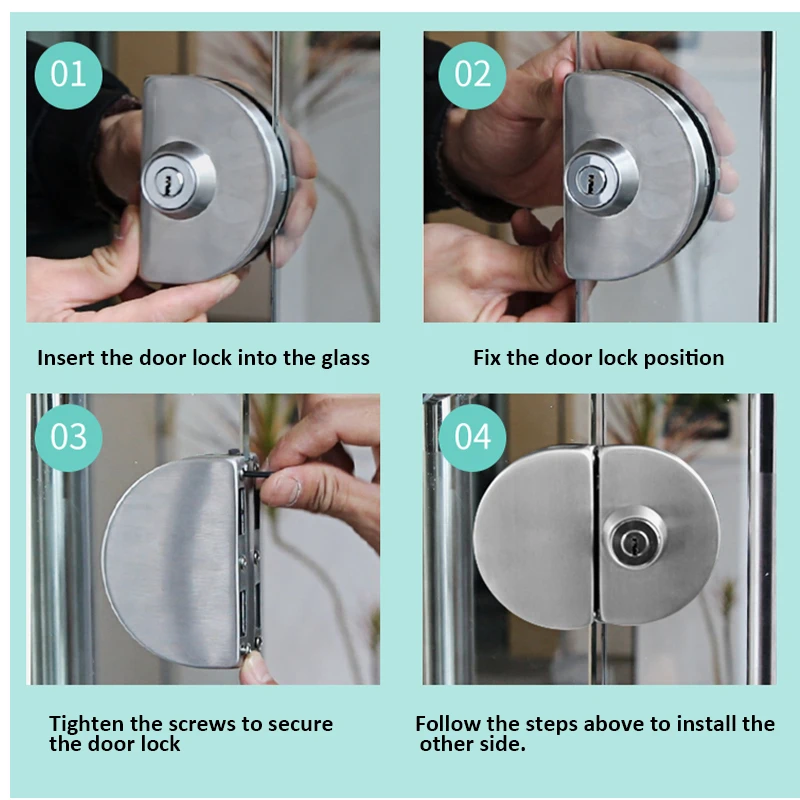 01

Insert the door lock into the glass

02

Fix the door lock position

03

Tighten the screws to secure the door lock

04

Follow the steps above to install the other side.