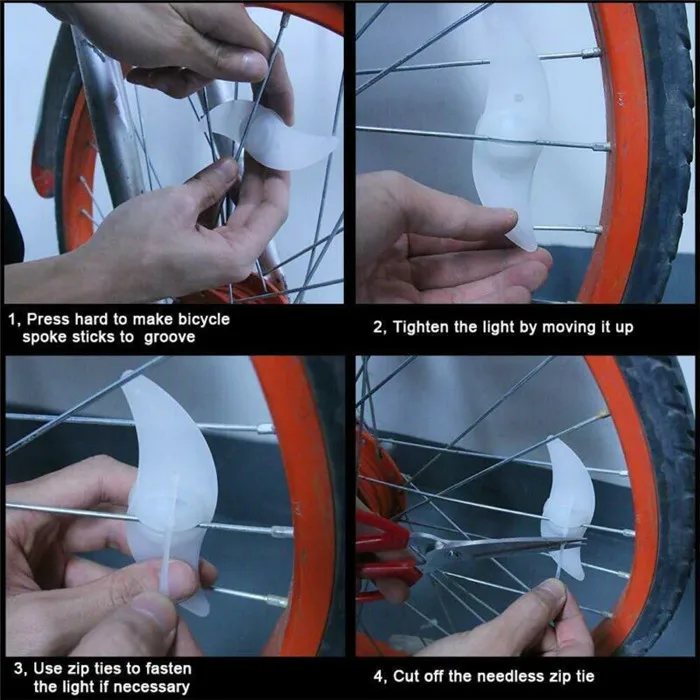 1, Press hard to make bicycle spoke sticks to groove

2, Tighten the light by moving it up

3, Use zip ties to fasten the light if necessary

4, Cut off the needless zip tie