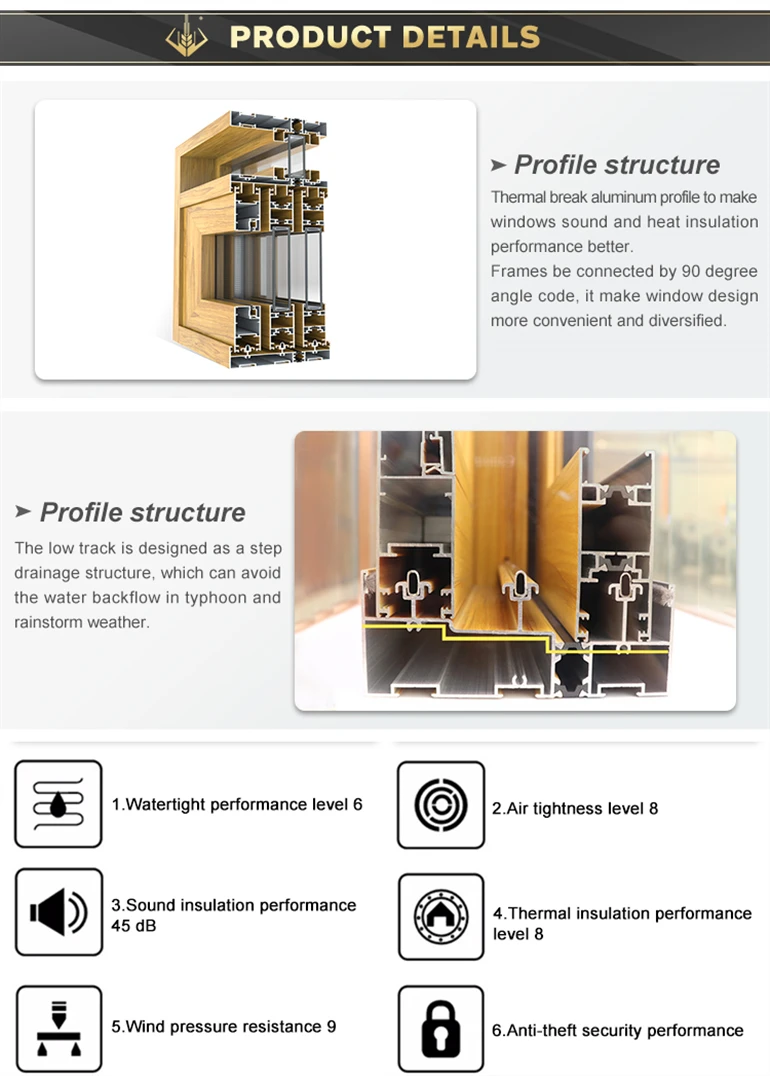 PRODUCT DETAILS

➤ Profile structure

Thermal break aluminum profile to make windows sound and heat insulation performance better.
Frames be connected by 90 degree angle code, it make window design more convenient and diversified.

➤ Profile structure

The low track is designed as a step drainage structure, which can avoid the water backflow in typhoon and rainstorm weather.

1.Watertight performance level 6

2.Air tightness level 8

3.Sound insulation performance 45 dB

4.Thermal insulation performance level 8

5.Wind pressure resistance 9

6.Anti-theft security performance