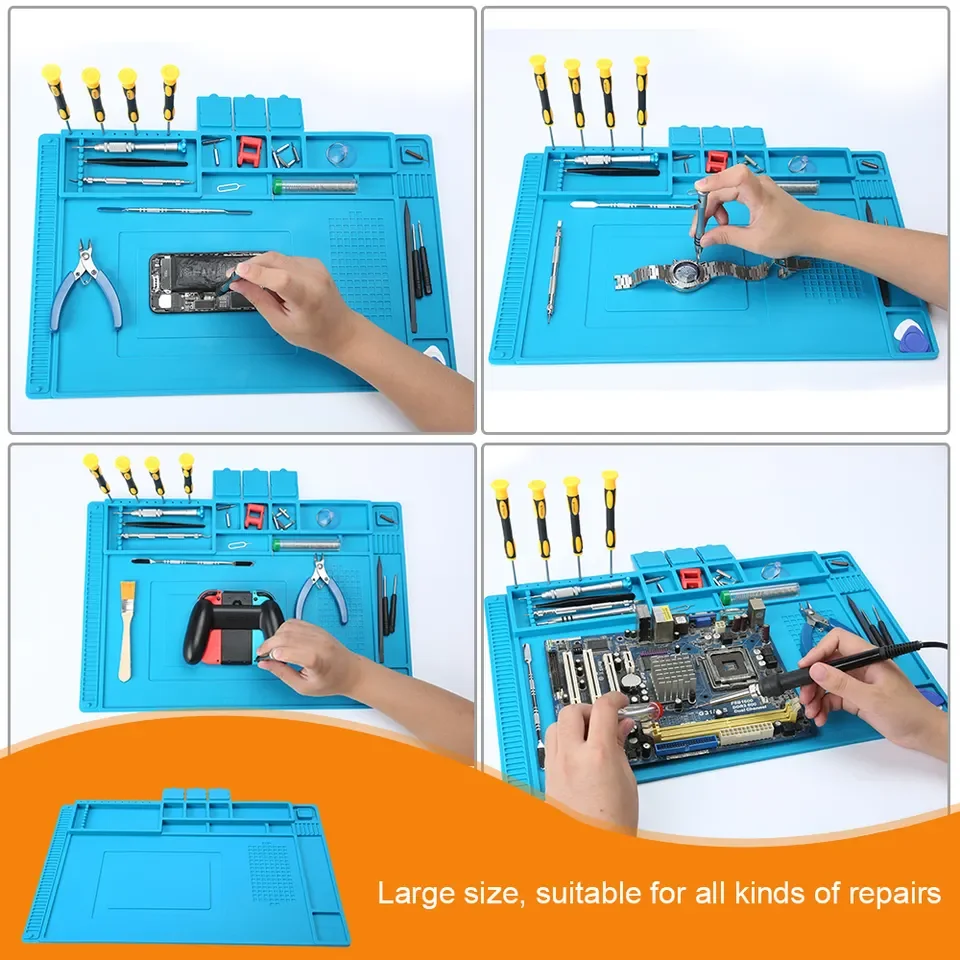 Large size, suitable for all kinds of repairs