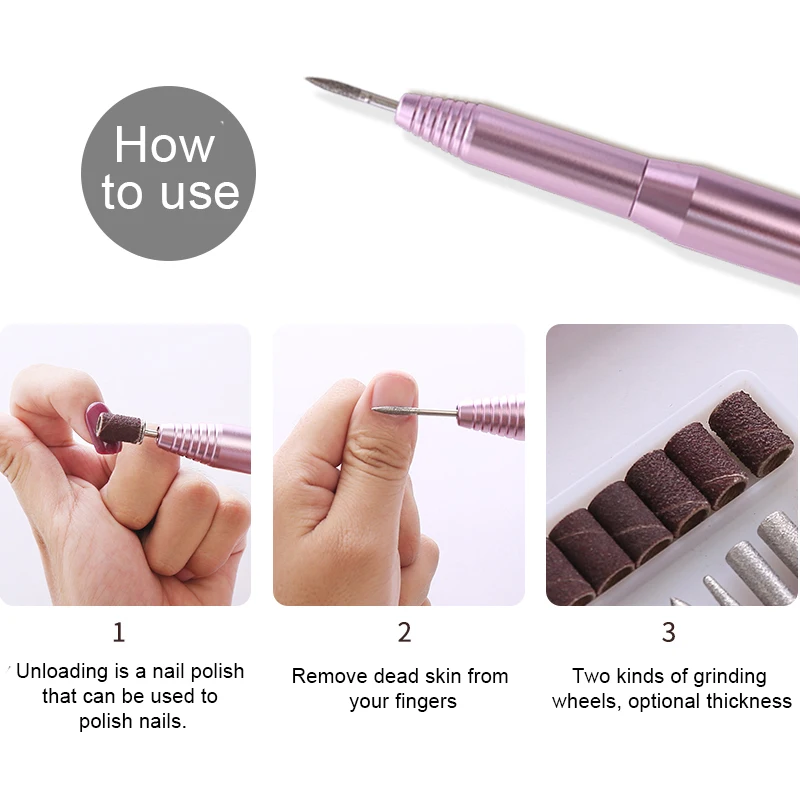 How to use

1

Unloading is a nail polish that can be used to polish nails.

2

Remove dead skin from your fingers

3

Two kinds of grinding wheels, optional thickness