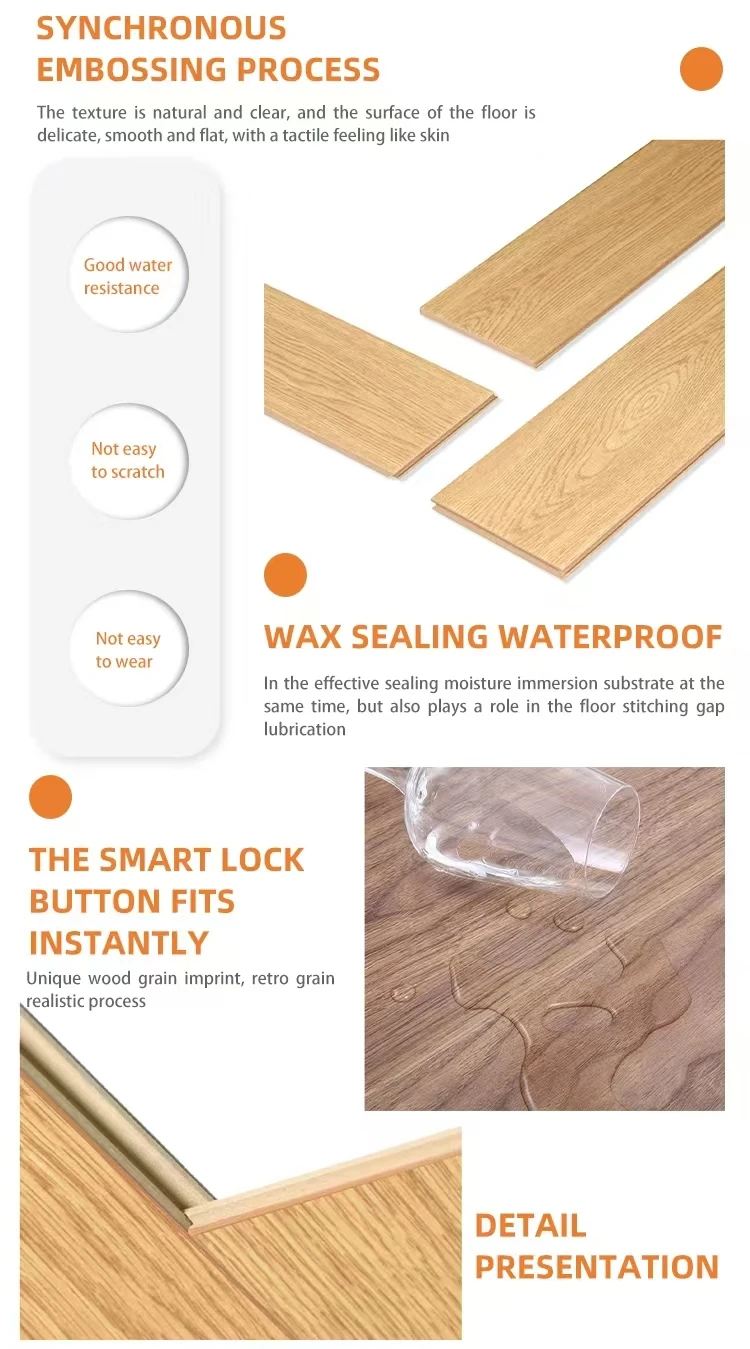 SYNCHRONOUS EMBOSSING PROCESS

The texture is natural and clear, and the surface of the floor is delicate, smooth and flat, with a tactile feeling like skin

Good water resistance

Not easy to scratch

Not easy to wear

WAX SEALING WATERPROOF

In the effective sealing moisture immersion substrate at the same time, but also plays a role in the floor stitching gap lubrication

THE SMART LOCK BUTTON FITS INSTANTLY

Unique wood grain imprint, retro grain realistic process

DETAIL PRESENTATION