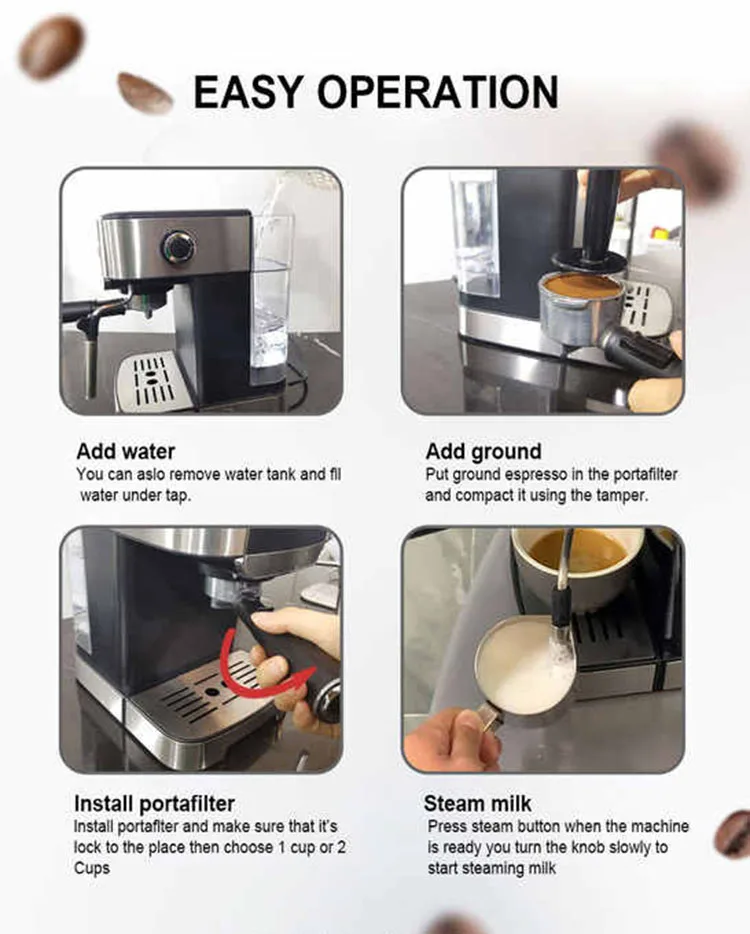 EASY OPERATION

Add water
You can aslo remove water tank and fil water under tap.

Add ground
Put ground espresso in the portafilter and compact it using the tamper.

Install portafilter
Install portaflter and make sure that it's lock to the place then choose 1 cup or 2 Cups

Steam milk
Press steam button when the machine is ready you turn the knob slowly to start steaming milk