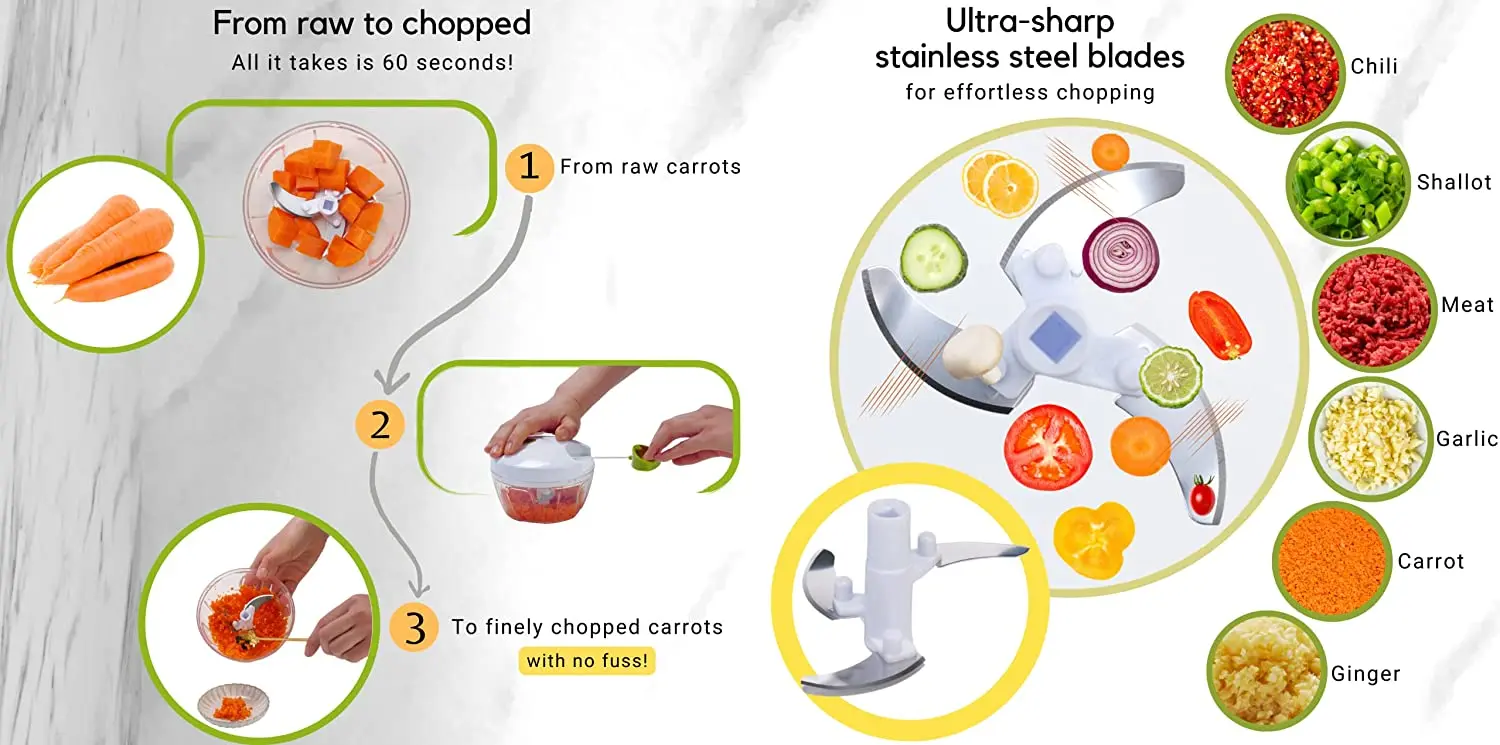 From raw to chopped
All it takes is 60 seconds!

1 From raw carrots

2

3 To finely chopped carrots
with no fuss!

Ultra-sharp stainless steel blades
for effortless chopping

Chili

Shallot

Meat

Garlic

Carrot

Ginger