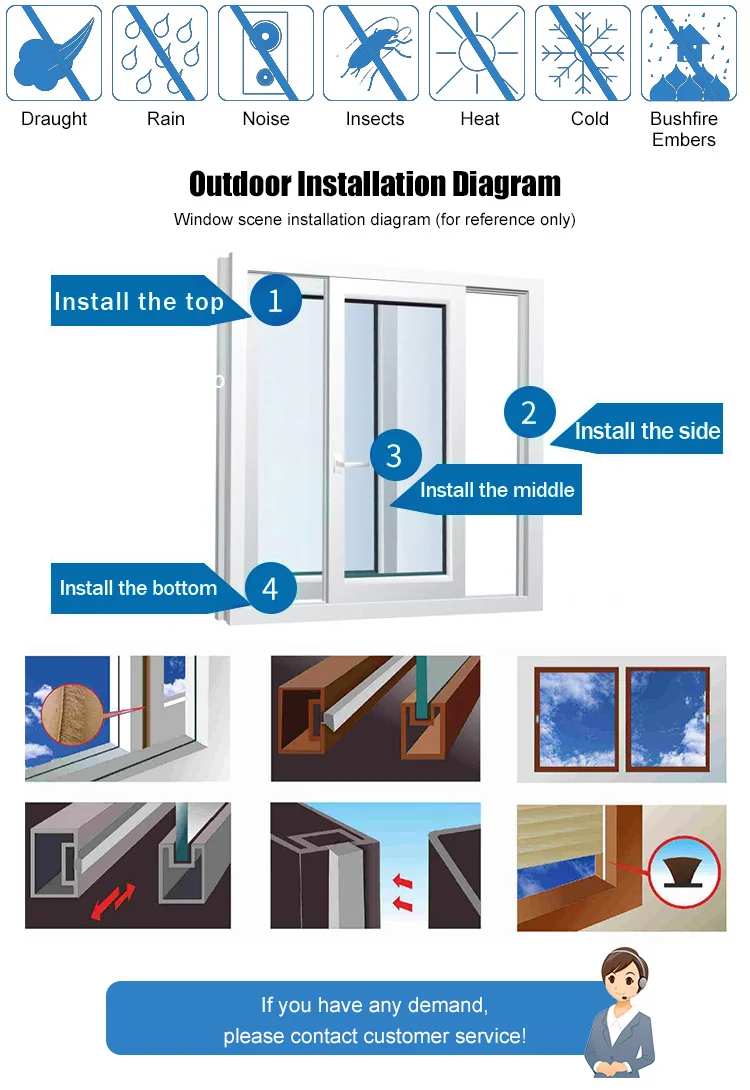 Draught Rain Noise Insects Heat Cold Bushfire Embers

Outdoor Installation Diagram

Window scene installation diagram (for reference only)

Install the top 1

2 Install the side

3 Install the middle

Install the bottom 4

If you have any demand, please contact customer service!