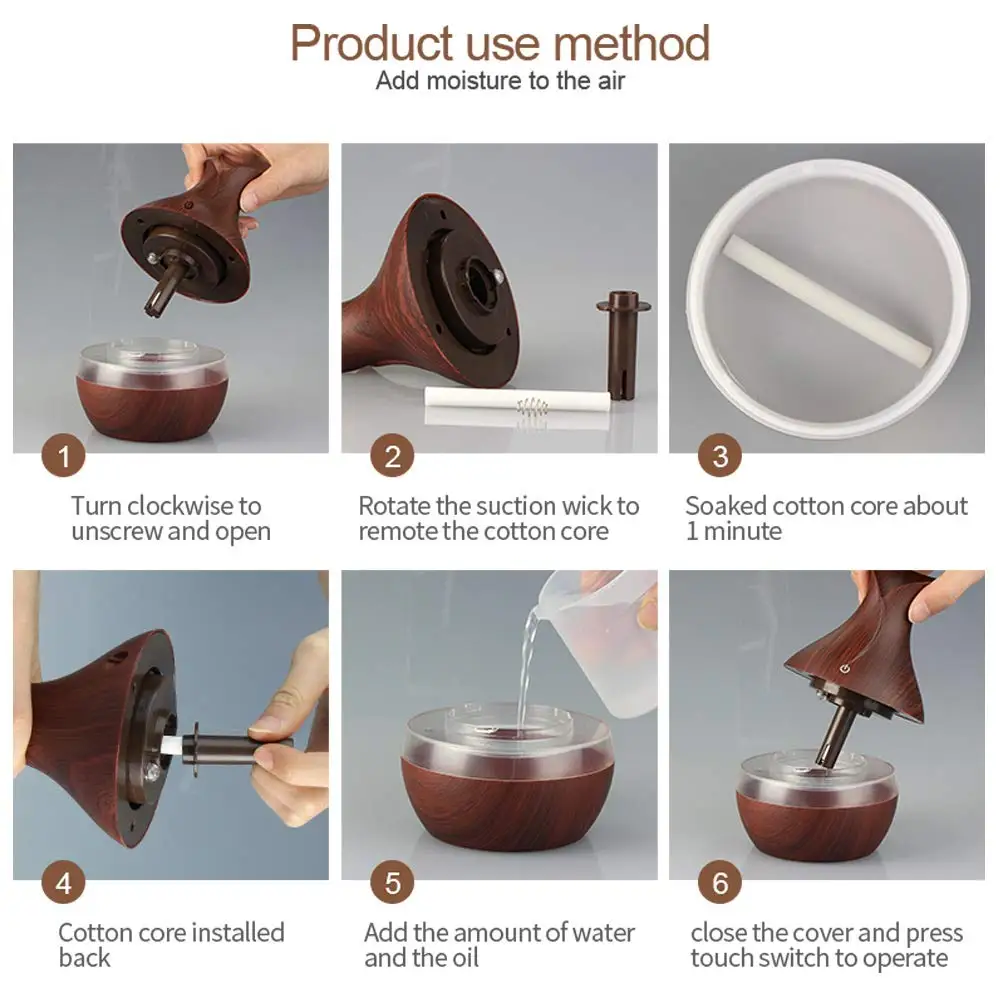 Product use method
Add moisture to the air

1
Turn clockwise to unscrew and open

2
Rotate the suction wick to remote the cotton core

3
Soaked cotton core about 1 minute

4
Cotton core installed back

5
Add the amount of water and the oil

6
close the cover and press touch switch to operate