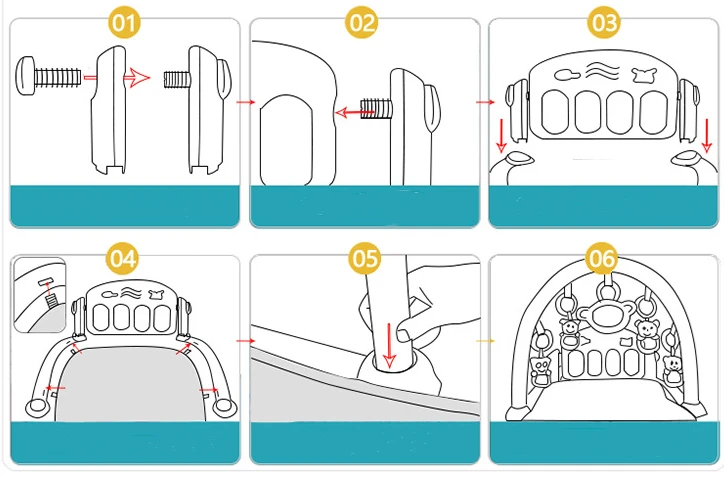 01

02

03

04

05

06