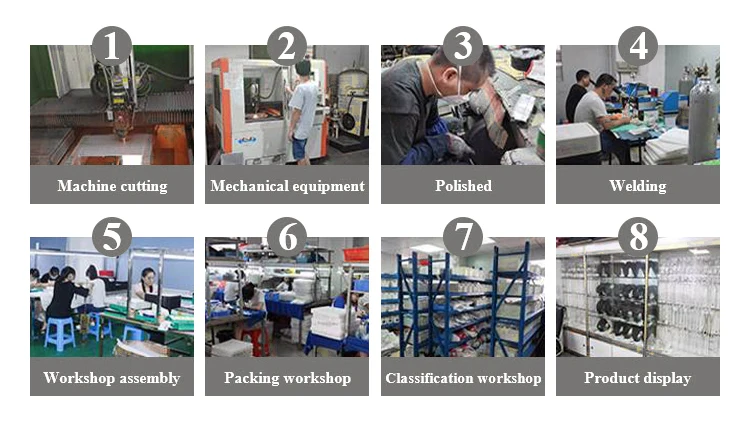 1
Machine cutting

2
Mechanical equipment

3
Polished

4
Welding

5
Workshop assembly

6
Packing workshop

7
Classification workshop

8
Product display