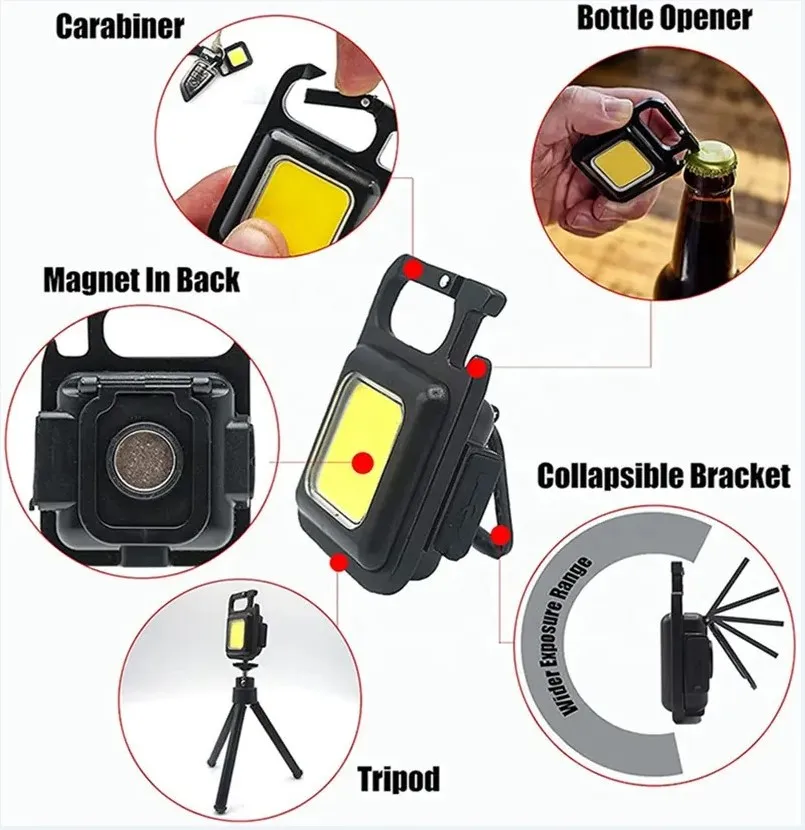 Carabiner

Bottle Opener

Magnet In Back

Collapsible Bracket

Wider Exposure Range

Tripod