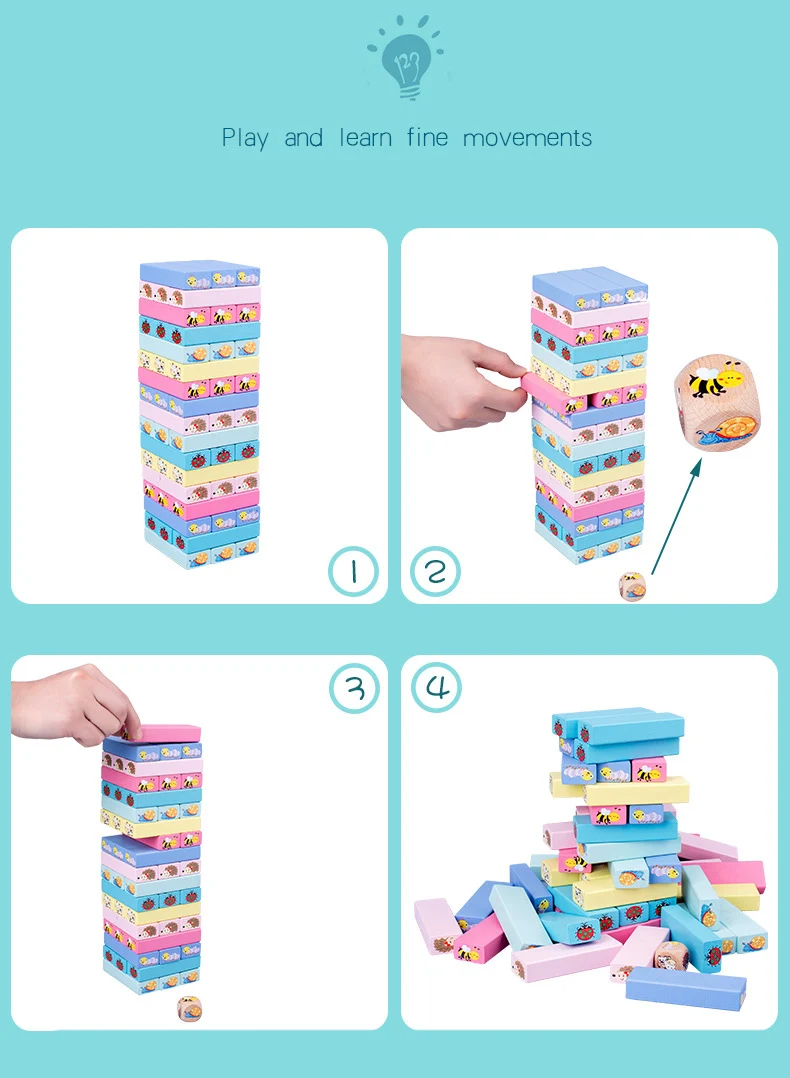 123

Play and learn fine movements

1

2

3

4