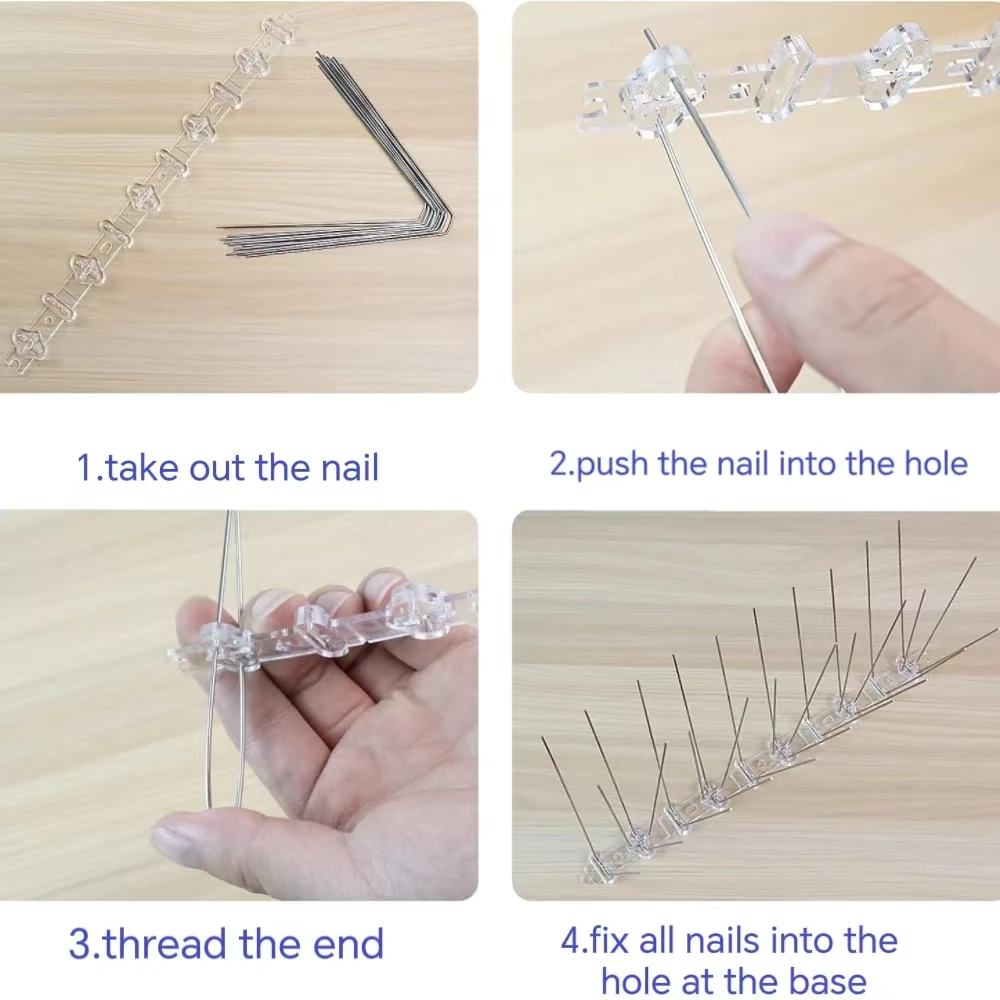 1.take out the nail

2.push the nail into the hole

3.thread the end

4.fix all nails into the hole at the base