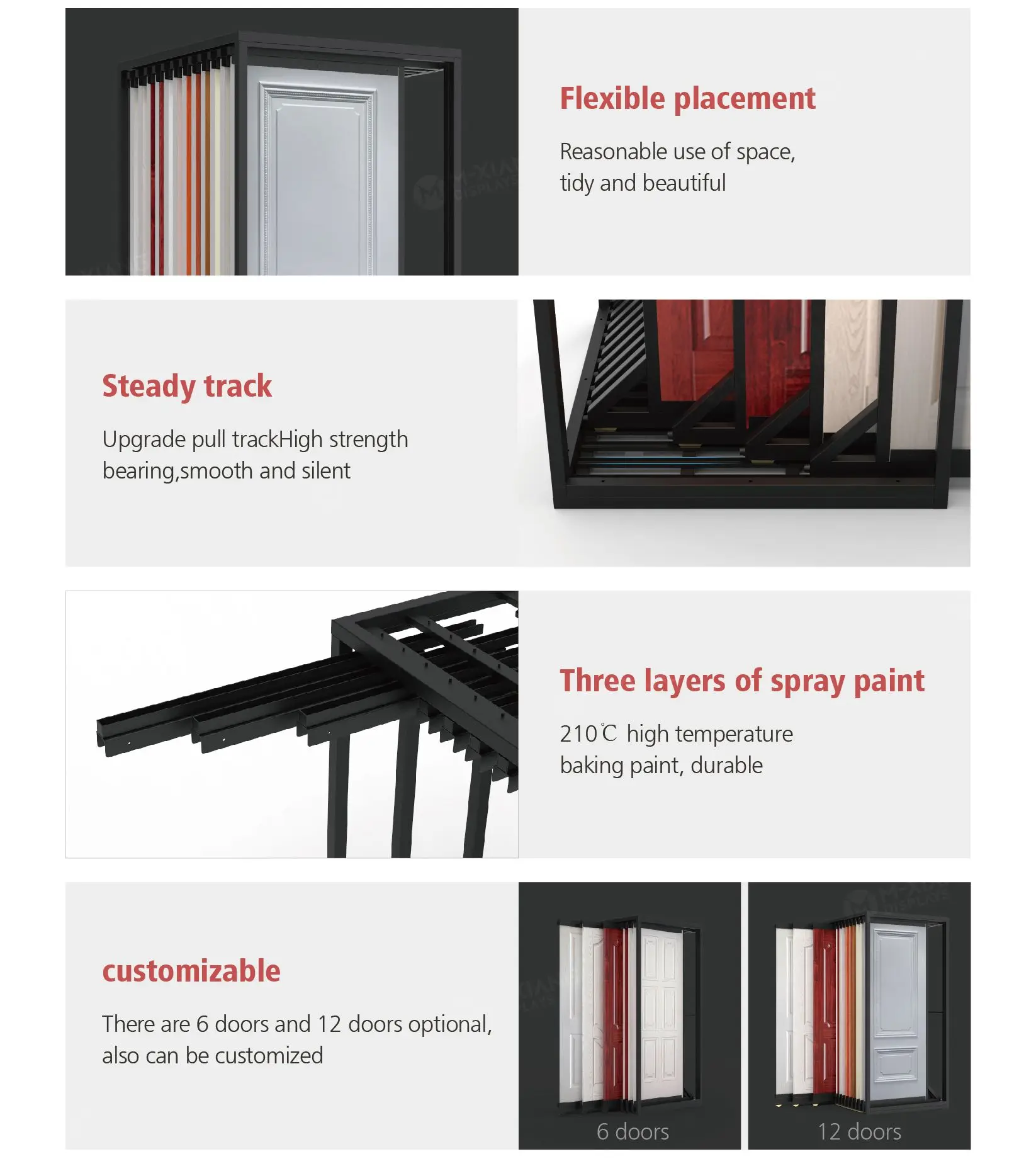 Flexible placement

Reasonable use of space, tidy and beautiful

Steady track

Upgrade pull trackHigh strength bearing,smooth and silent

Three layers of spray paint

210℃ high temperature baking paint, durable

customizable

There are 6 doors and 12 doors optional, also can be customized

6 doors

12 doors