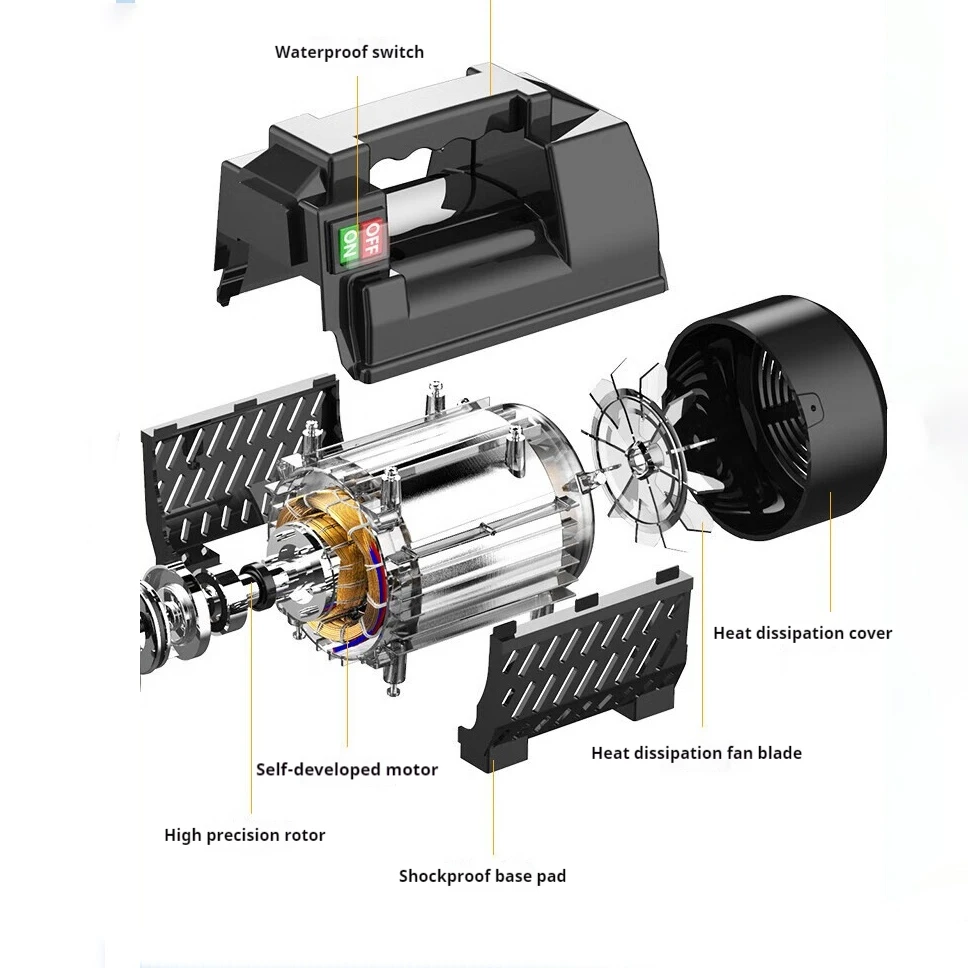 Waterproof switch

OFF
ON

Heat dissipation cover

Heat dissipation fan blade

Self-developed motor

High precision rotor

Shockproof base pad