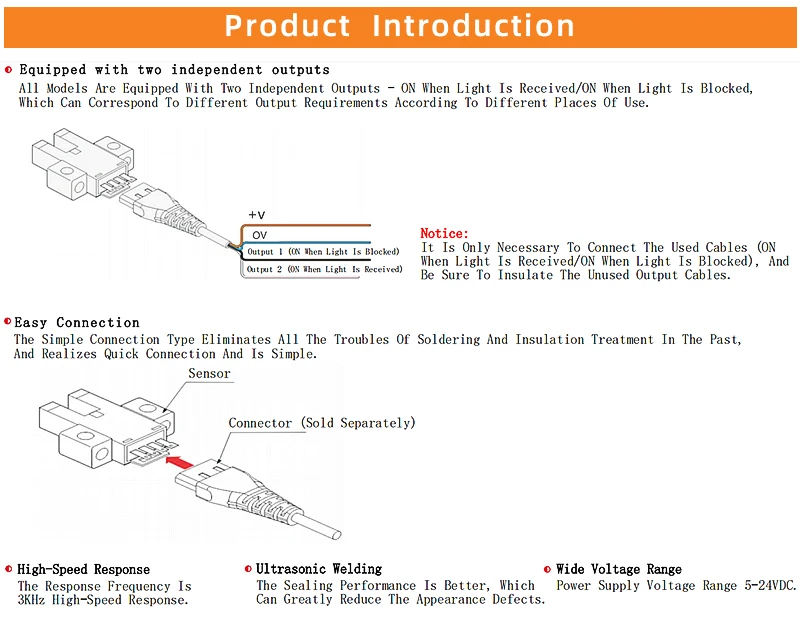 Product Introduction

Equipped with two independent outputs
All Models Are Equipped With Two Independent Outputs - ON When Light Is Received/ON When Light Is Blocked, Which Can Correspond To Different Output Requirements According To Different Places Of Use.

+V
OV
Output 1 (ON When Light Is Blocked)
Output 2 (ON When Light Is Received)

Notice:
It Is Only Necessary To Connect The Used Cables (ON When Light Is Received/ON When Light Is Blocked), And Be Sure To Insulate The Unused Output Cables.

Easy Connection
The Simple Connection Type Eliminates All The Troubles Of Soldering And Insulation Treatment In The Past, And Realizes Quick Connection And Is Simple.

Sensor
Connector (Sold Separately)

High-Speed Response
The Response Frequency Is 3KHz High-Speed Response.

Ultrasonic Welding
The Sealing Performance Is Better, Which Can Greatly Reduce The Appearance Defects.

Wide Voltage Range
Power Supply Voltage Range 5-24VDC.