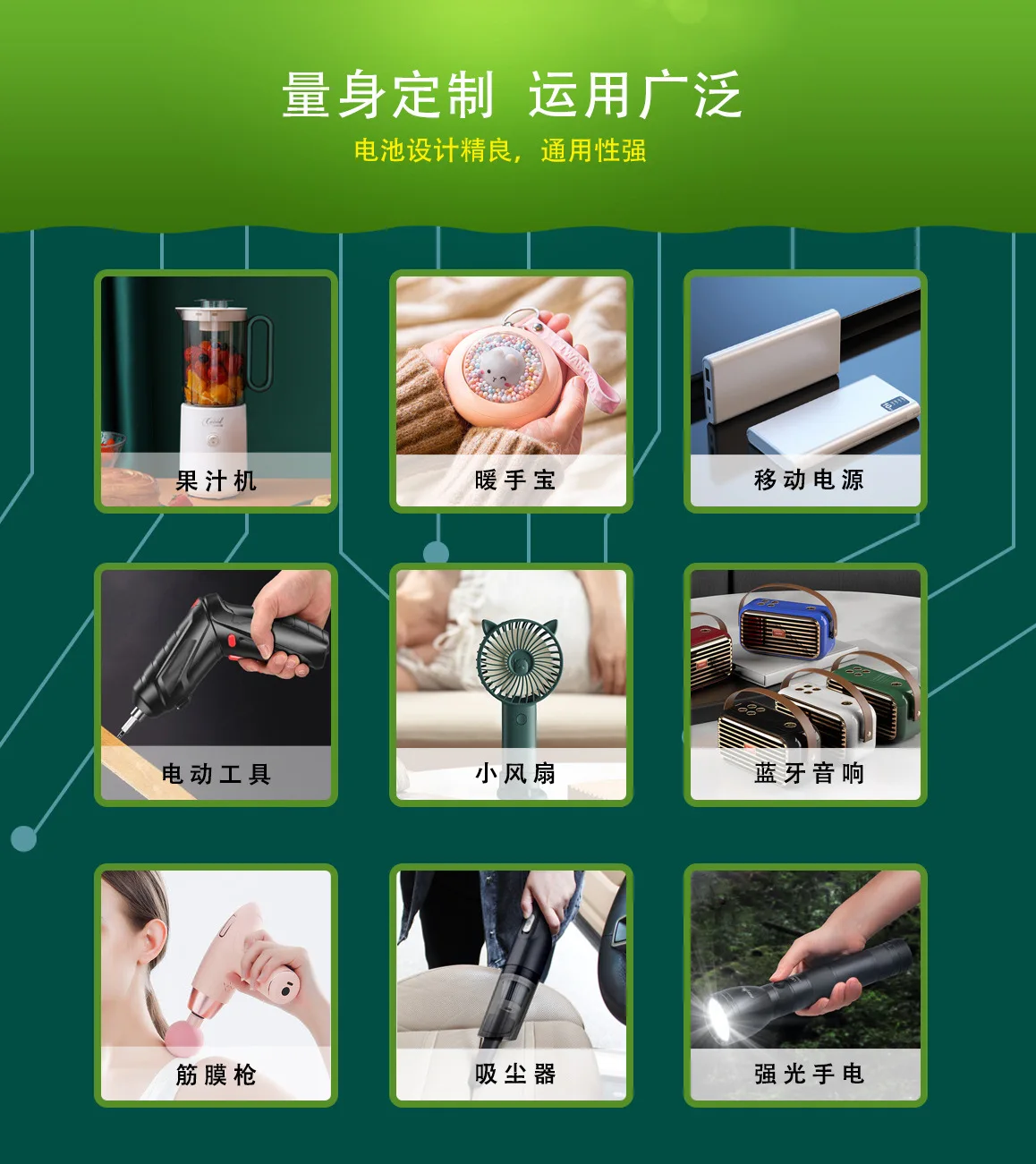 量身定制 运用广泛

电池设计精良，通用性强

果汁机

暖手宝

移动电源

电动工具

小风扇

蓝牙音响

筋膜枪

吸尘器

强光手电