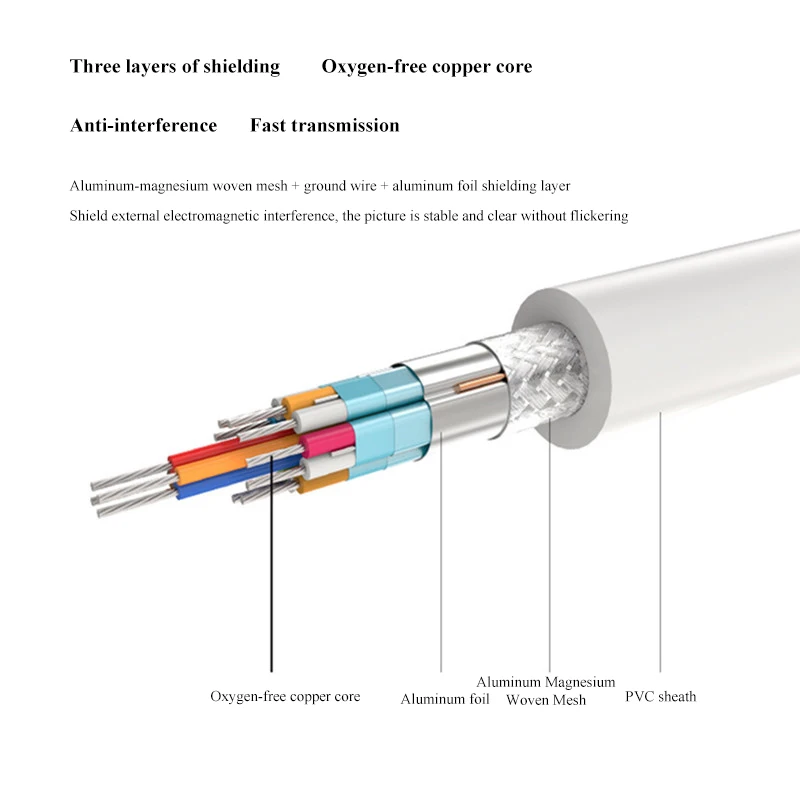 Three layers of shielding Oxygen-free copper core

Anti-interference Fast transmission

Aluminum-magnesium woven mesh + ground wire + aluminum foil shielding layer

Shield external electromagnetic interference, the picture is stable and clear without flickering

Oxygen-free copper core

Aluminum foil

Aluminum Magnesium Woven Mesh

PVC sheath