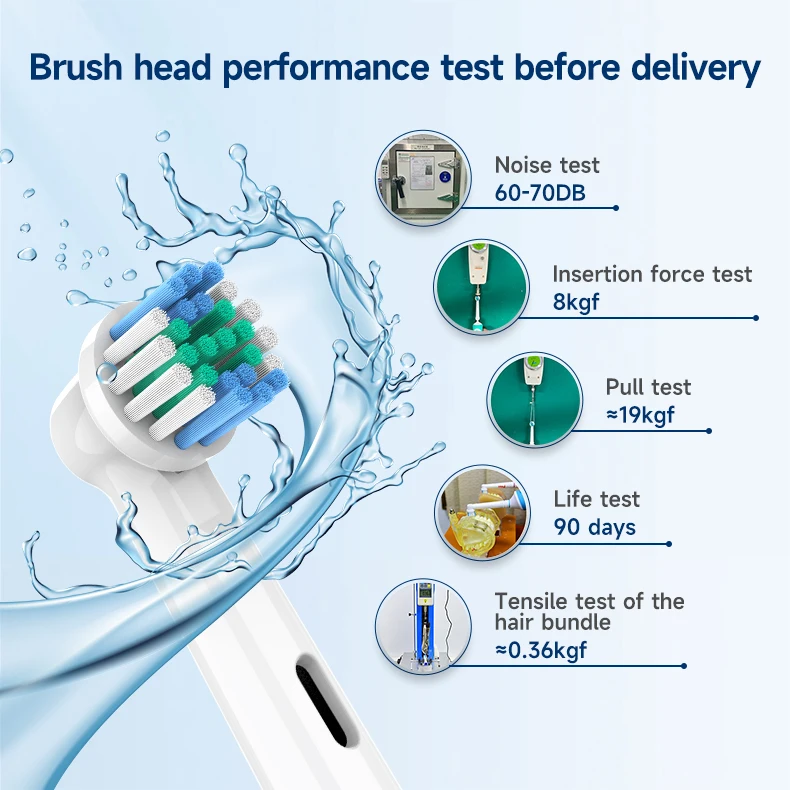 Brush head performance test before delivery

Noise test
60-70DB

Insertion force test
8kgf

Pull test
≈19kgf

Life test
90 days

Tensile test of the hair bundle
≈0.36kgf