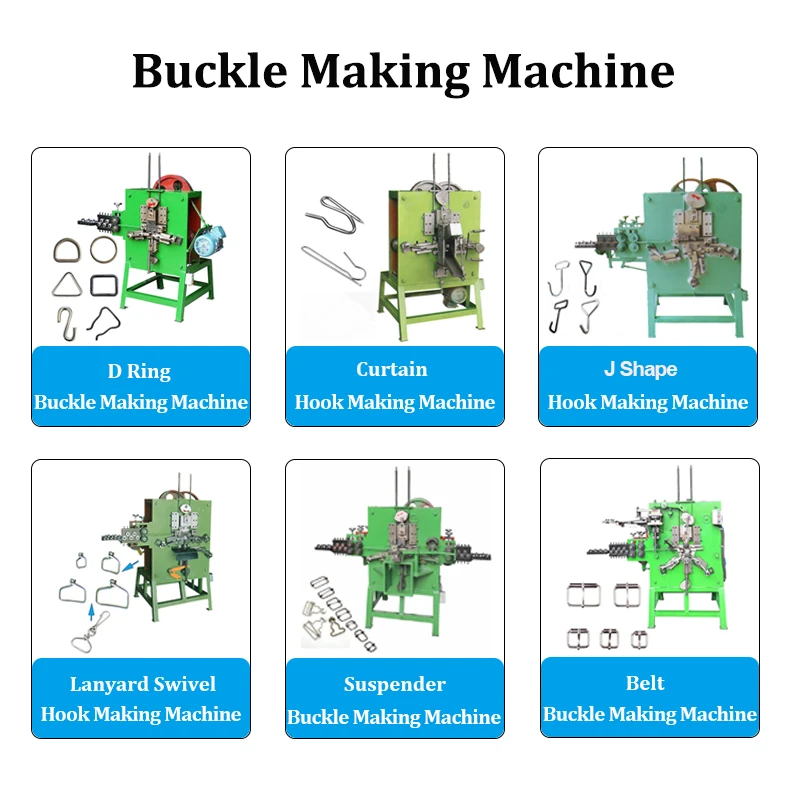 Buckle Making Machine

D Ring
Buckle Making Machine

Curtain
Hook Making Machine

J Shape
Hook Making Machine

Lanyard Swivel
Hook Making Machine

Suspender
Buckle Making Machine

Belt
Buckle Making Machine