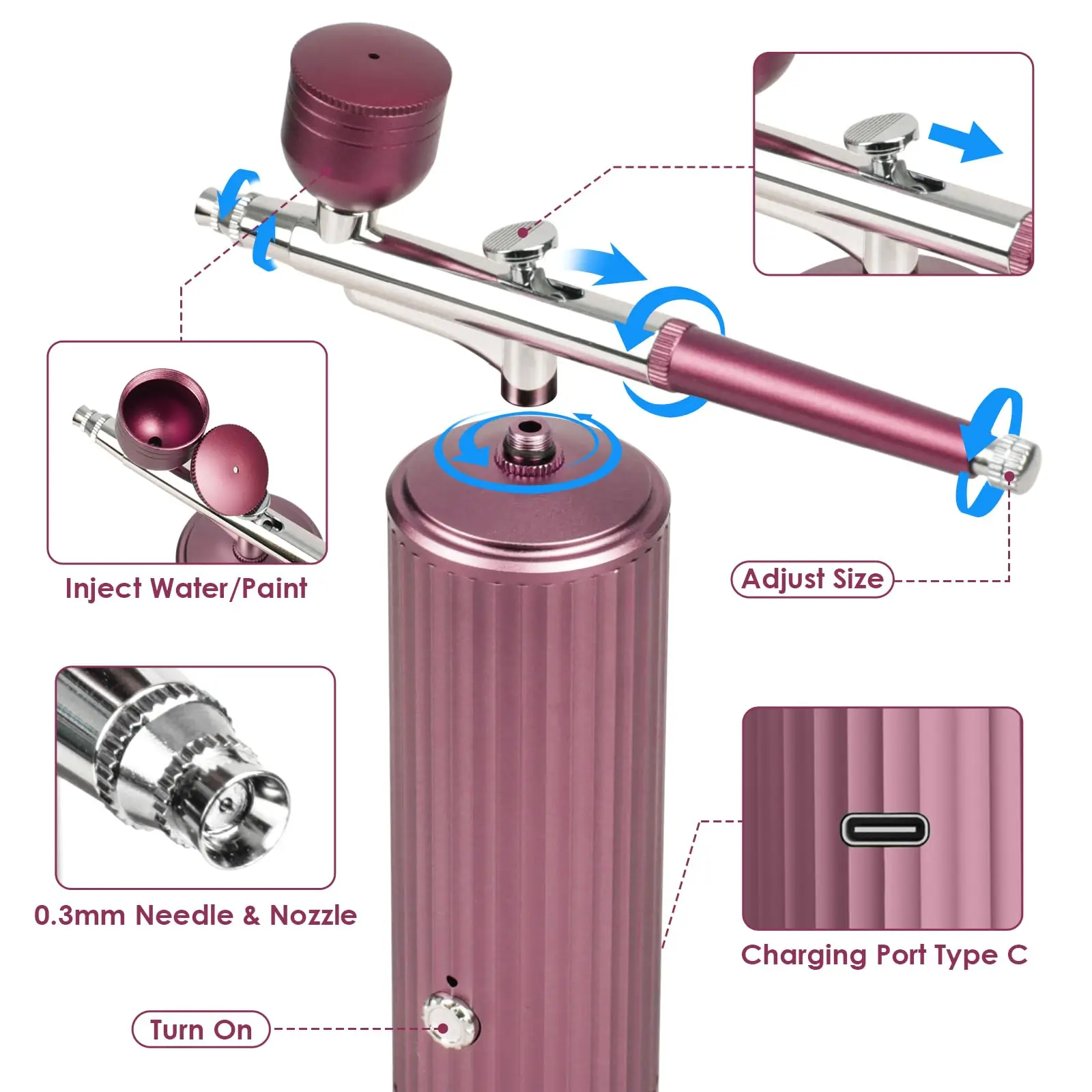 Inject Water/Paint

Adjust Size

0.3mm Needle & Nozzle

Charging Port Type C

Turn On