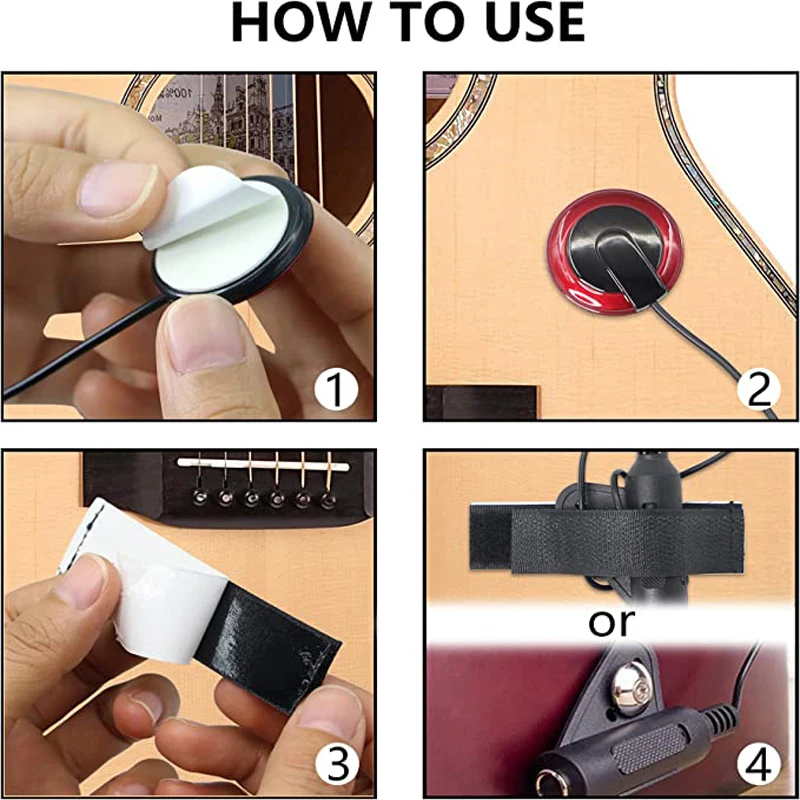 HOW TO USE

1

2

3

or

4